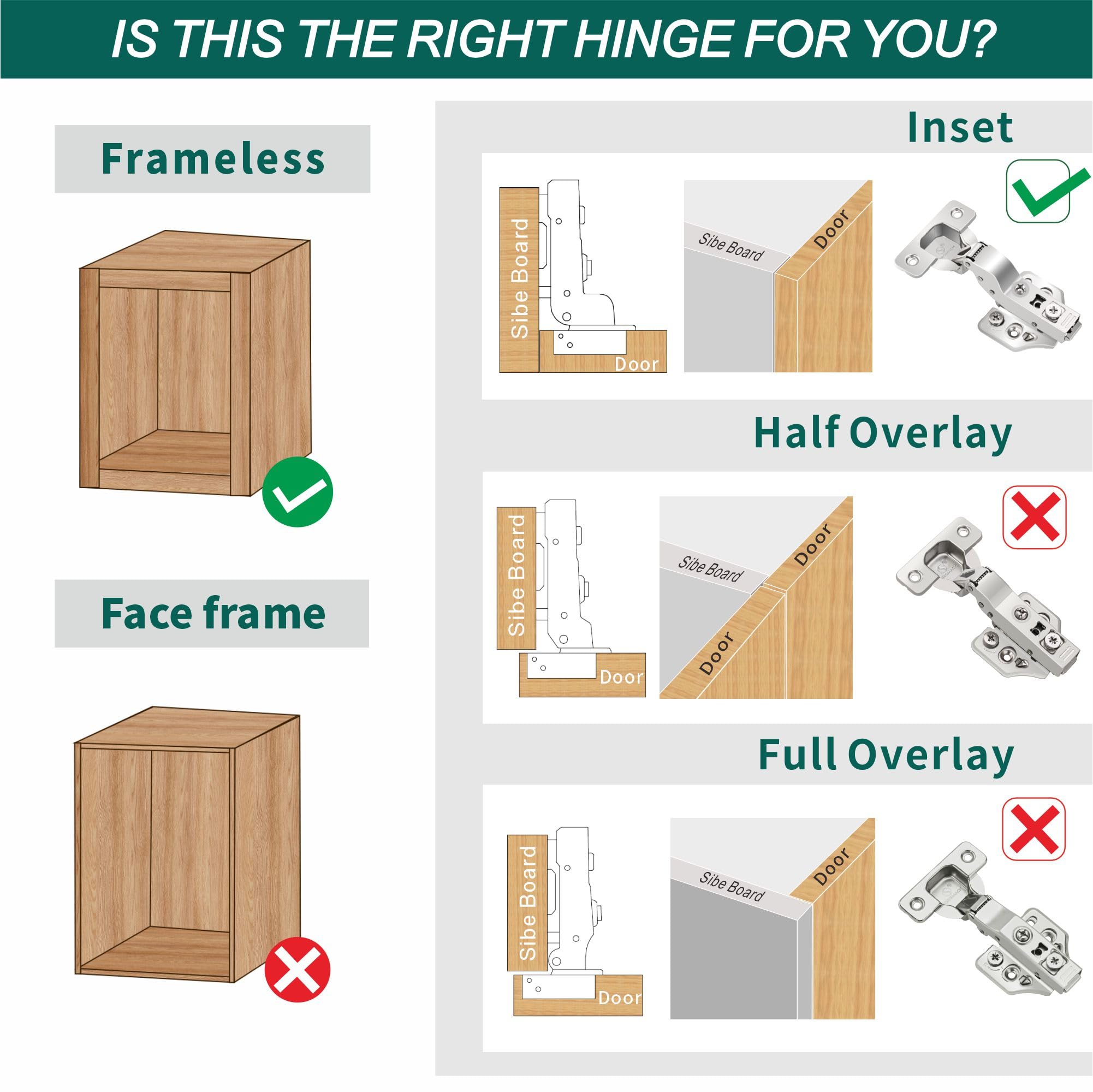 IS THIS THE RIGHT HINGE FOR YOU?

Frameless

Face frame

Inset

Sibe Board

Door

Sibe Board

Door

Half Overlay

Sibe Board

Door

Sibe Board

Door

Door

Full Overlay

Sibe Board

Door

Sibe Board

Door