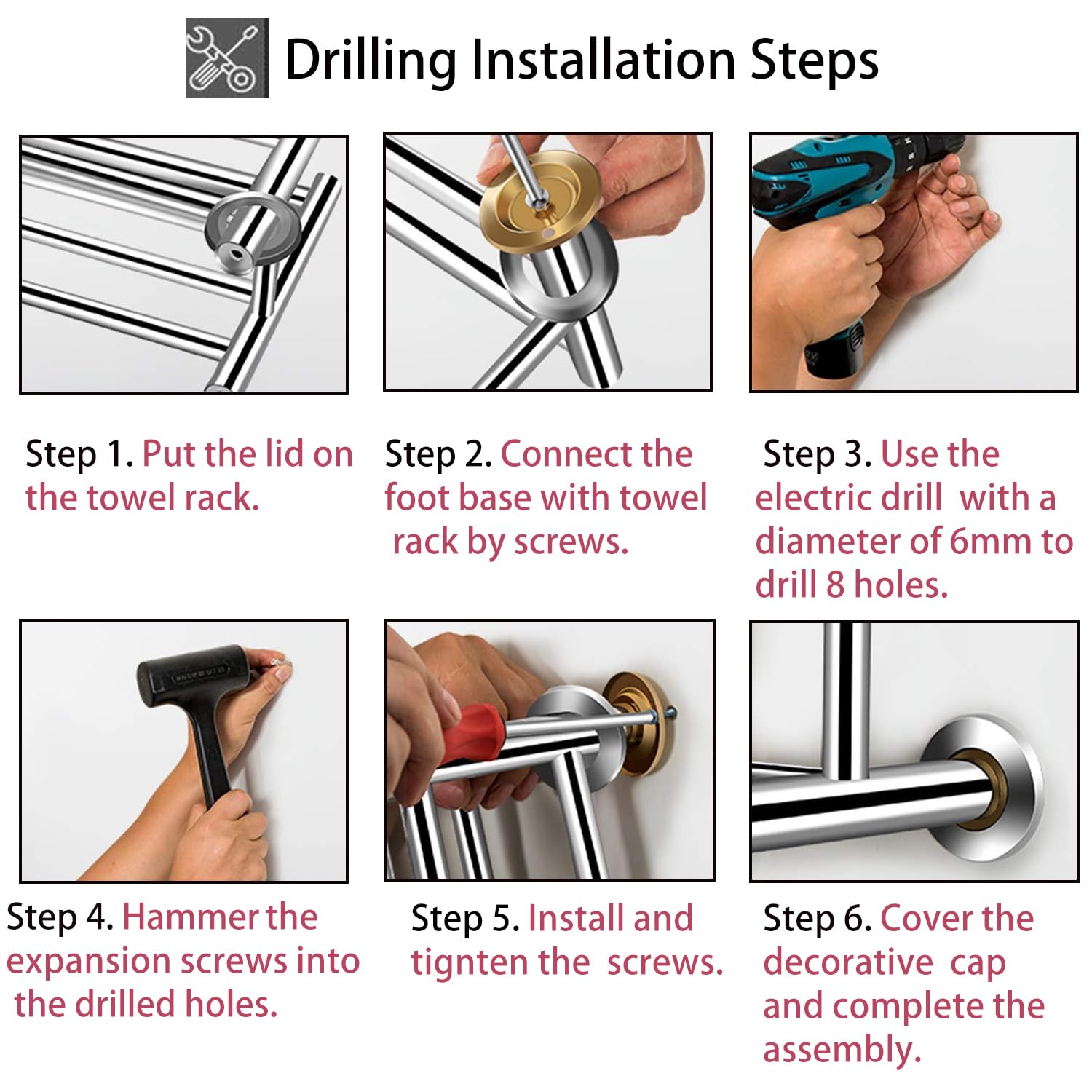 Drilling Installation Steps

Step 1. Put the lid on the towel rack.

Step 2. Connect the foot base with towel rack by screws.

Step 3. Use the electric drill with a diameter of 6mm to drill 8 holes.

Step 4. Hammer the expansion screws into the drilled holes.

Step 5. Install and tignten the screws.

Step 6. Cover the decorative cap and complete the assembly.