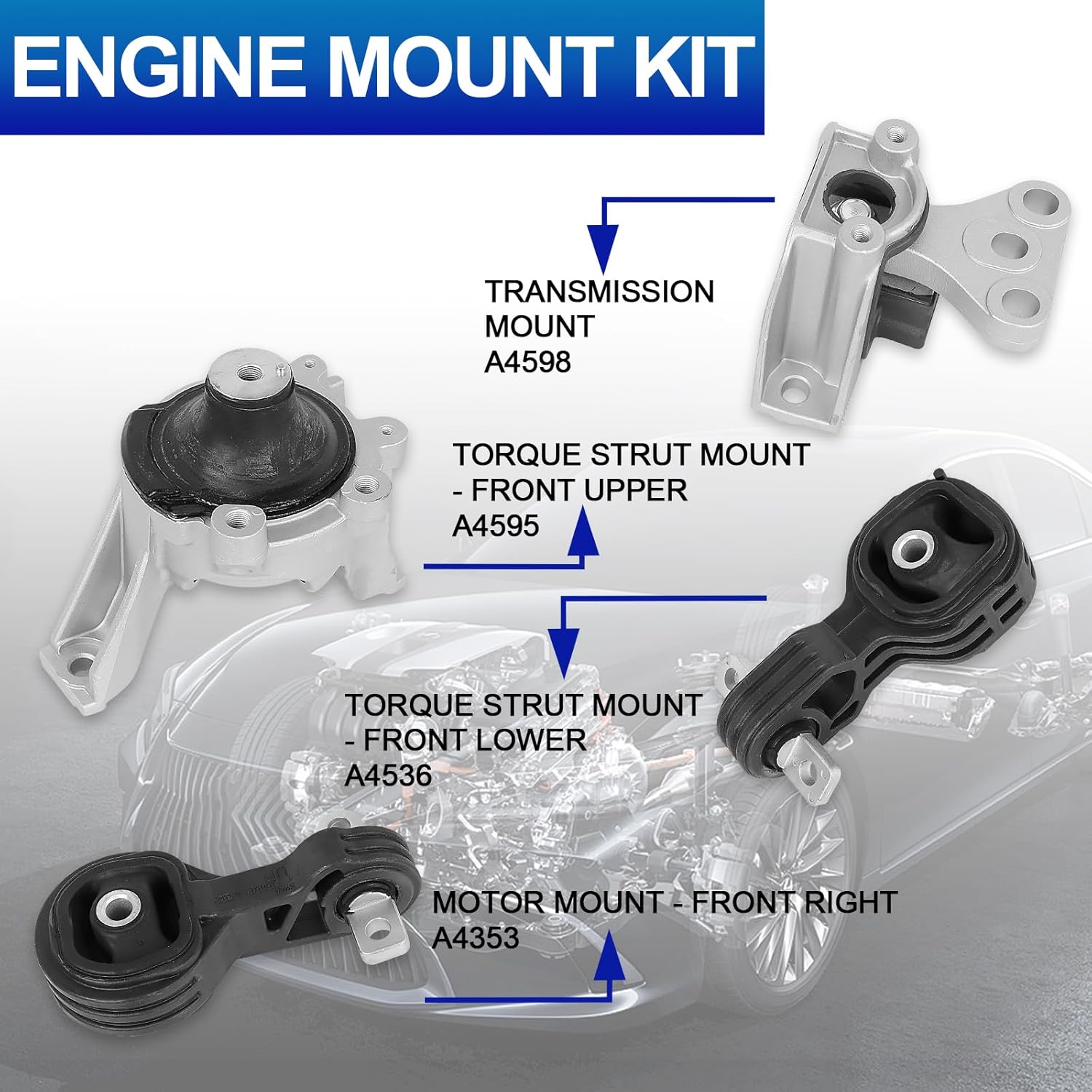 ENGINE MOUNT KIT

TRANSMISSION MOUNT
A4598

TORQUE STRUT MOUNT - FRONT UPPER
A4595

TORQUE STRUT MOUNT - FRONT LOWER
A4536

MOTOR MOUNT - FRONT RIGHT
A4353