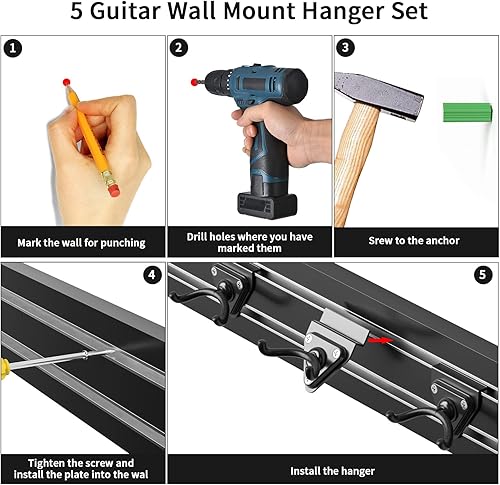 5 Guitar Wall Mount Hanger Set

1

Mark the wall for punching

2

Drill holes where you have marked them

3

Srew to the anchor

4

Tighten the screw and install the plate into the wal

5

Install the hanger