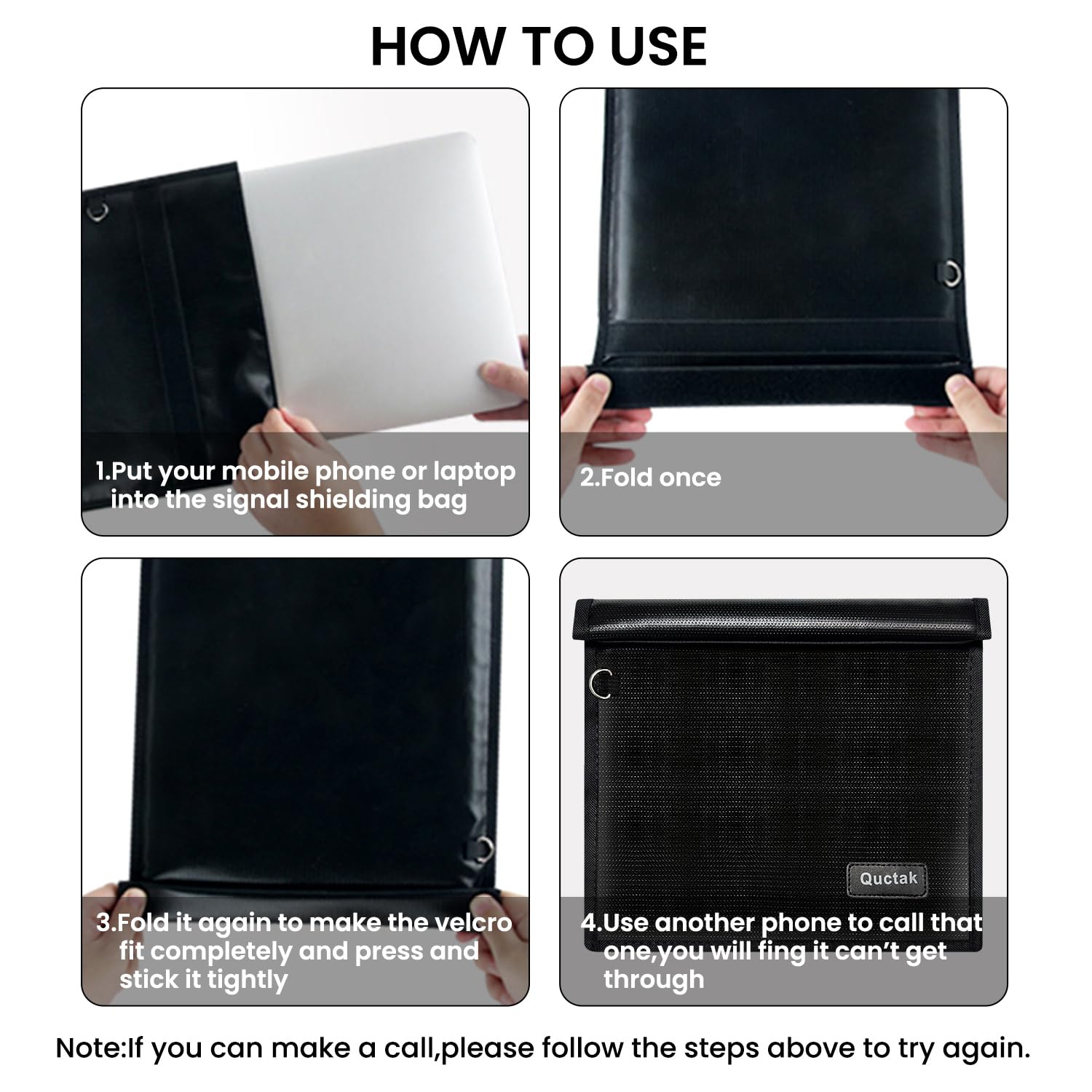 HOW TO USE

1.Put your mobile phone or laptop into the signal shielding bag

2.Fold once

3.Fold it again to make the velcro fit completely and press and stick it tightly

Quctak

4.Use another phone to call that one,you will fing it can't get through

Note:If you can make a call,please follow the steps above to try again.