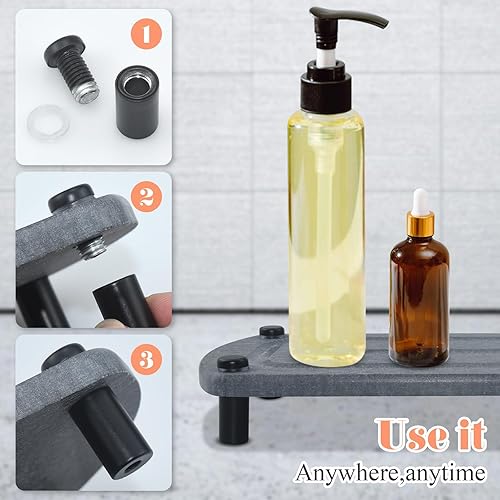 1

2

3

Use it

Anywhere,anytime