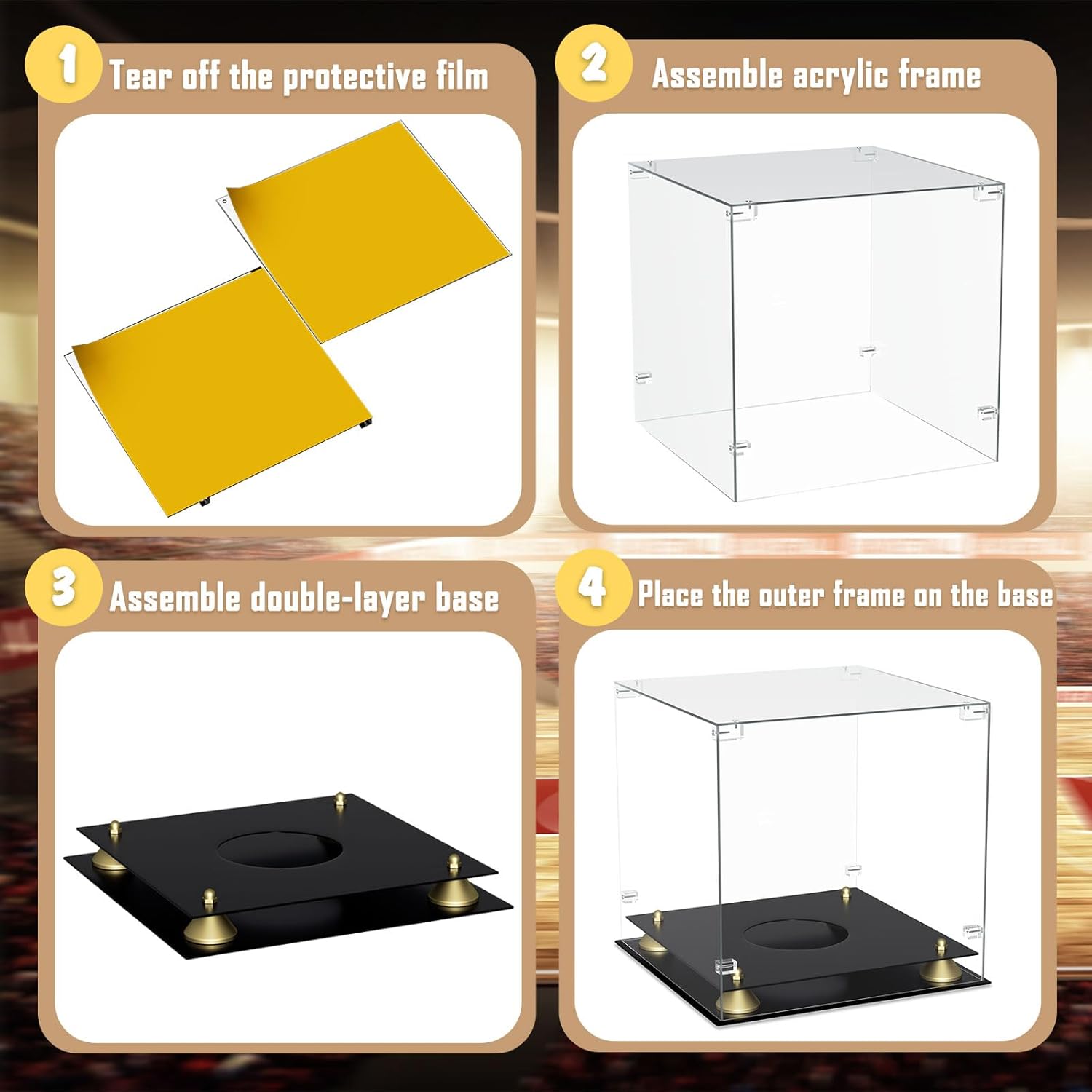 1 Tear off the protective film

2 Assemble acrylic frame

3 Assemble double-layer base

4 Place the outer frame on the base