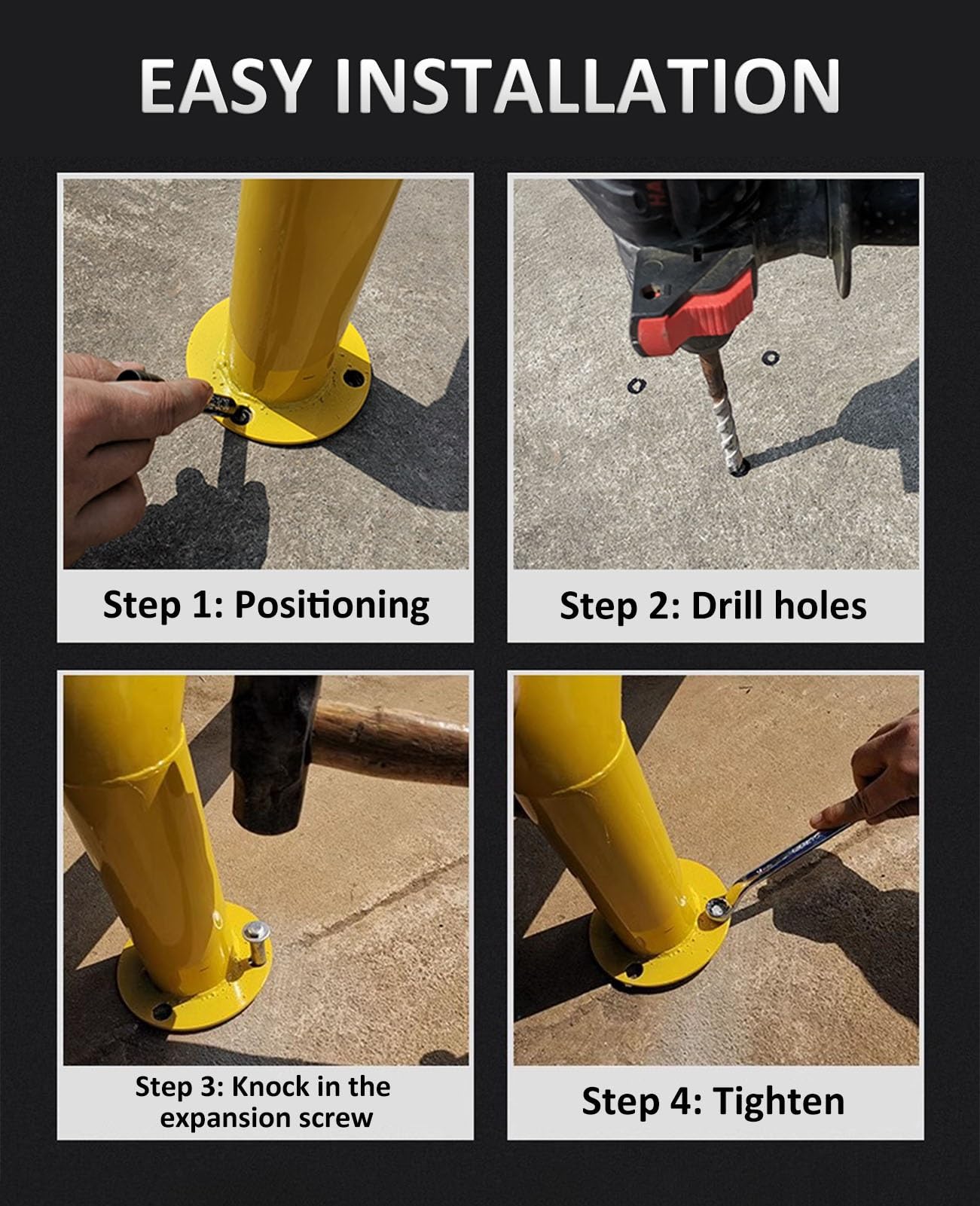 EASY INSTALLATION

Step 1: Positioning

Step 2: Drill holes

Step 3: Knock in the expansion screw

Step 4: Tighten