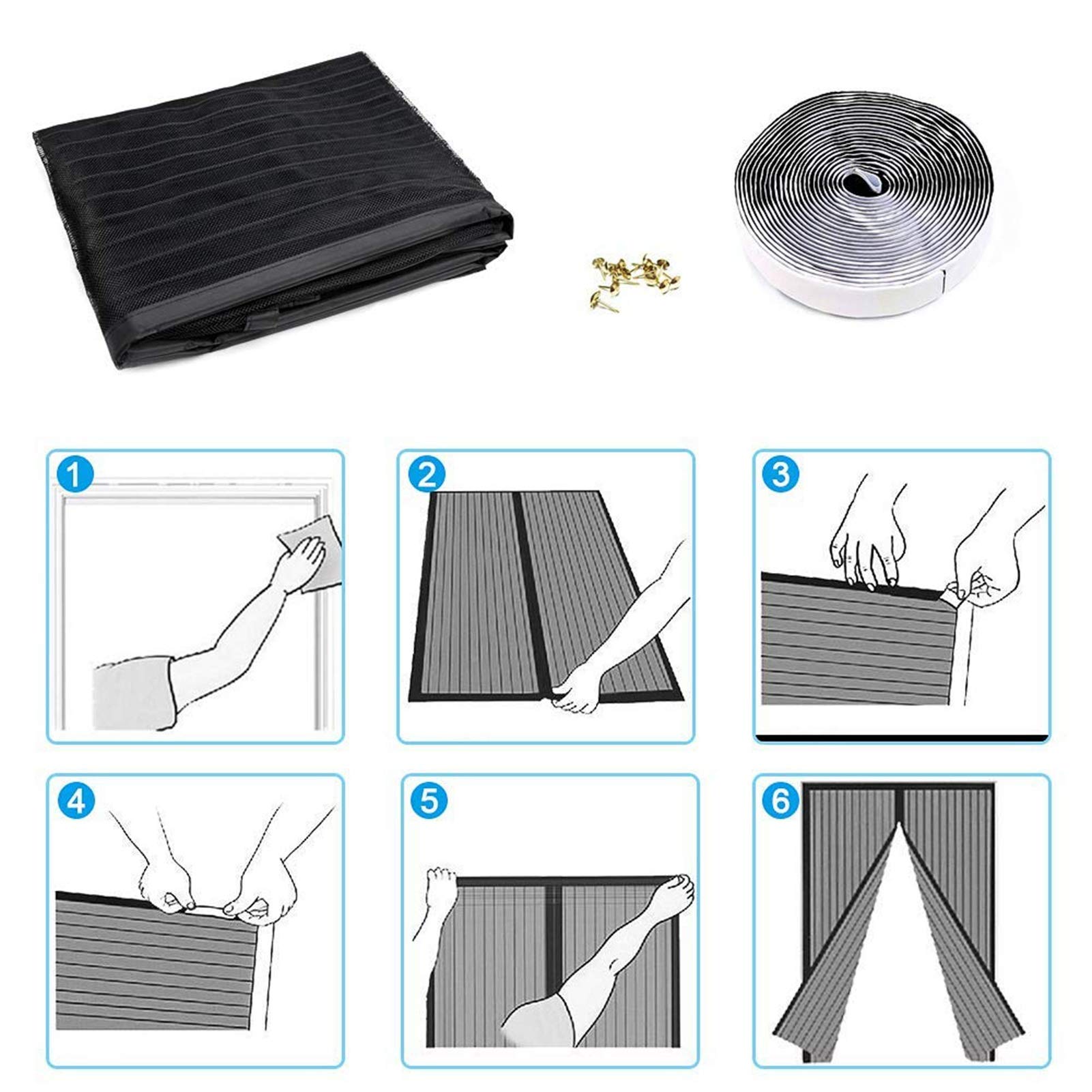 1

2

3

4

5

6