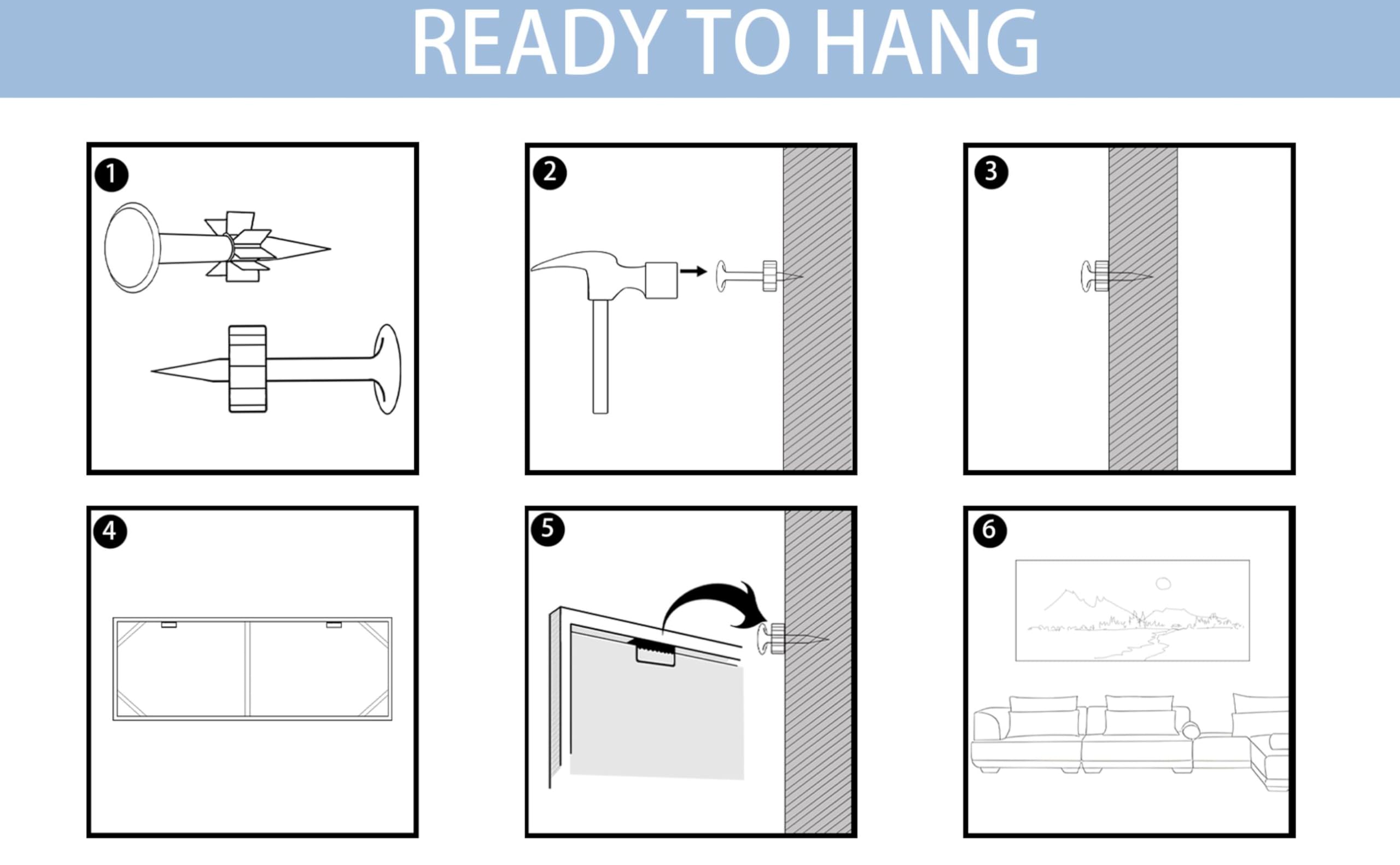 READY TO HANG

1

2

3

4

5

6