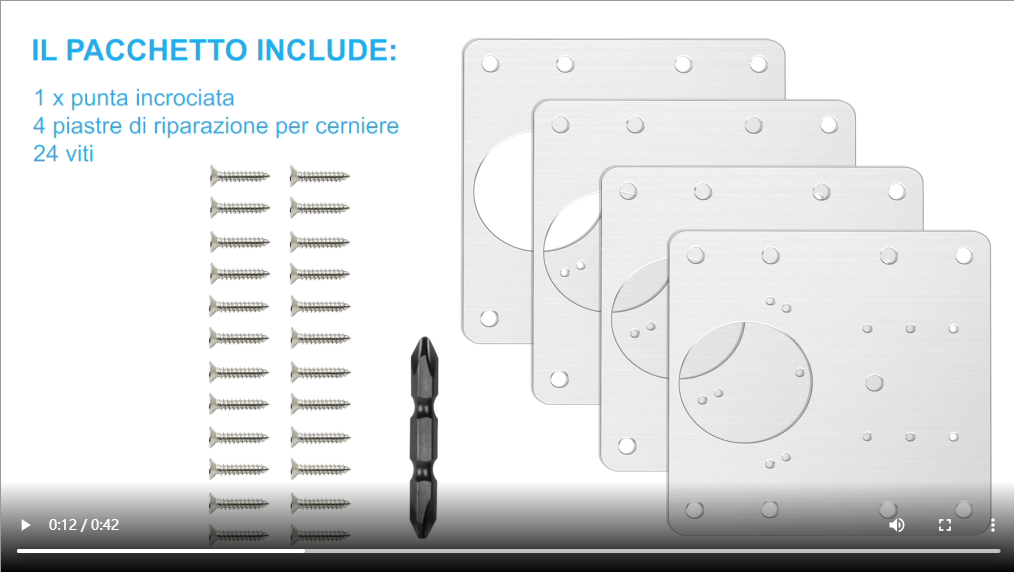 IL PACCHETTO INCLUDE:

1 x punta incrociata
4 piastre di riparazione per cerniere
24 viti

0:12 / 0:42