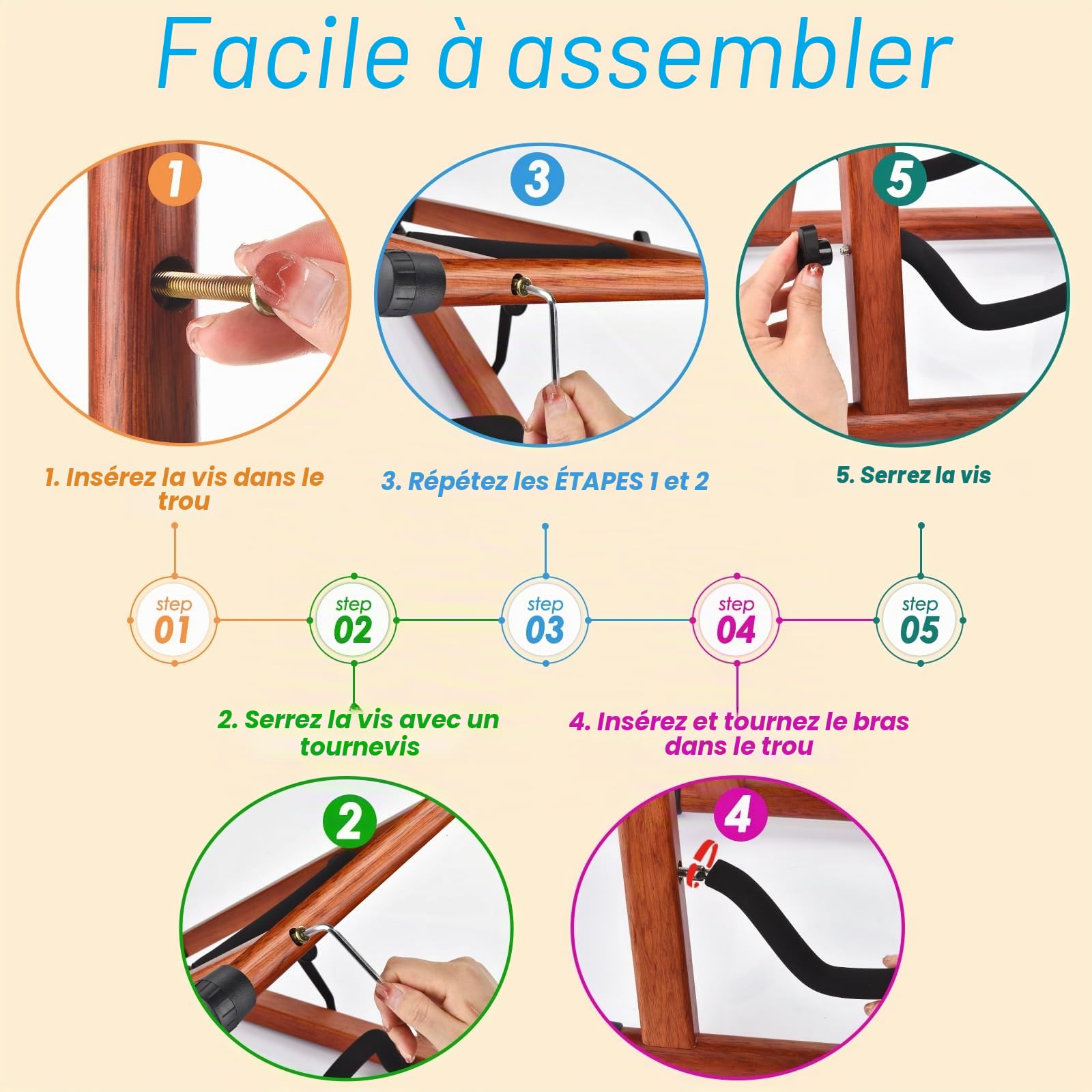 Facile à assembler

1

3

5

1. Insérez la vis dans le trou

3. Répétez les ÉTAPES 1 et 2

5. Serrez la vis

step 01

step 02

step 03

step 04

step 05

2. Serrez la vis avec un tournevis

4. Insérez et tournez le bras dans le trou

2

4