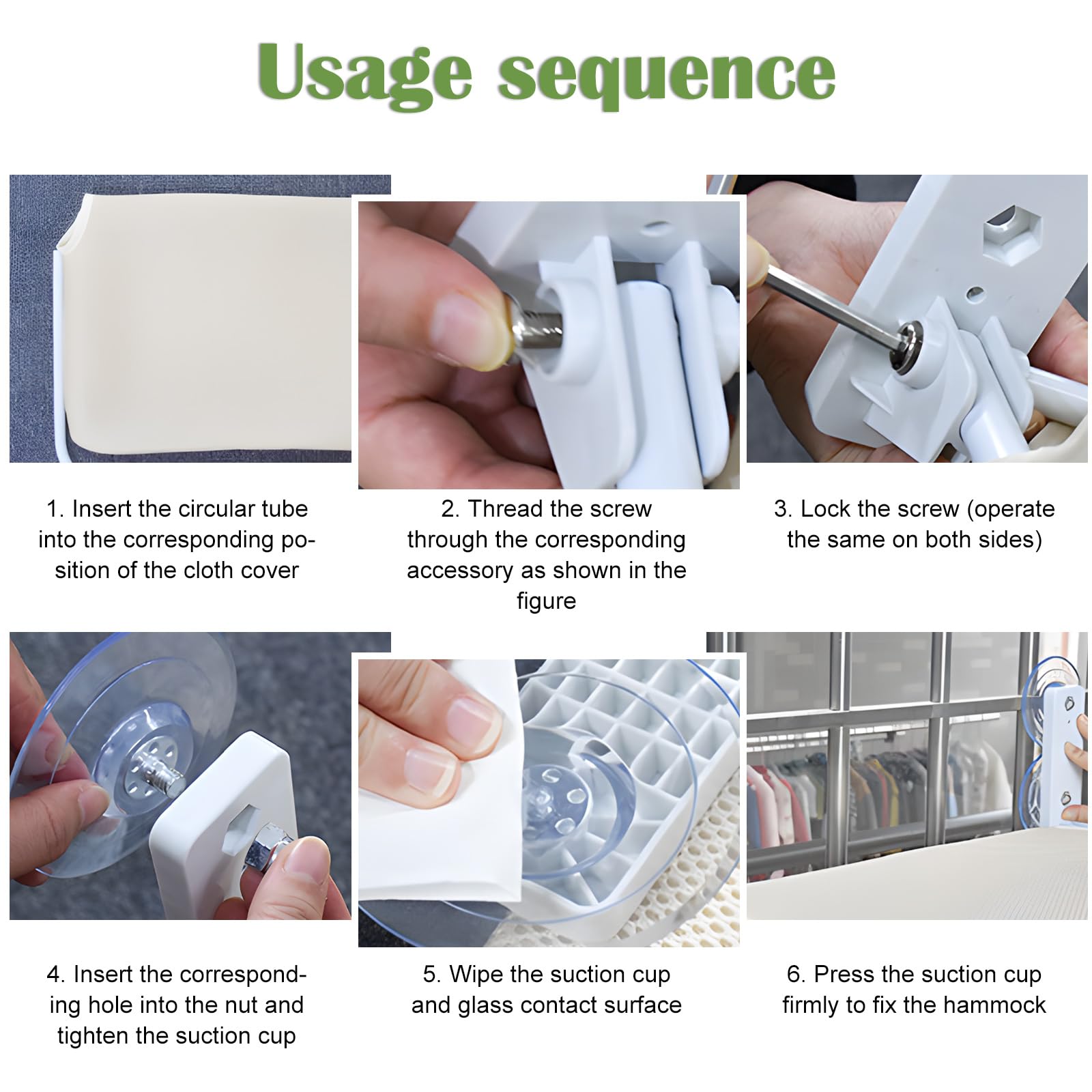 Usage sequence

1. Insert the circular tube into the corresponding position of the cloth cover

2. Thread the screw through the corresponding accessory as shown in the figure

3. Lock the screw (operate the same on both sides)

4. Insert the corresponding hole into the nut and tighten the suction cup

5. Wipe the suction cup and glass contact surface

6. Press the suction cup firmly to fix the hammock