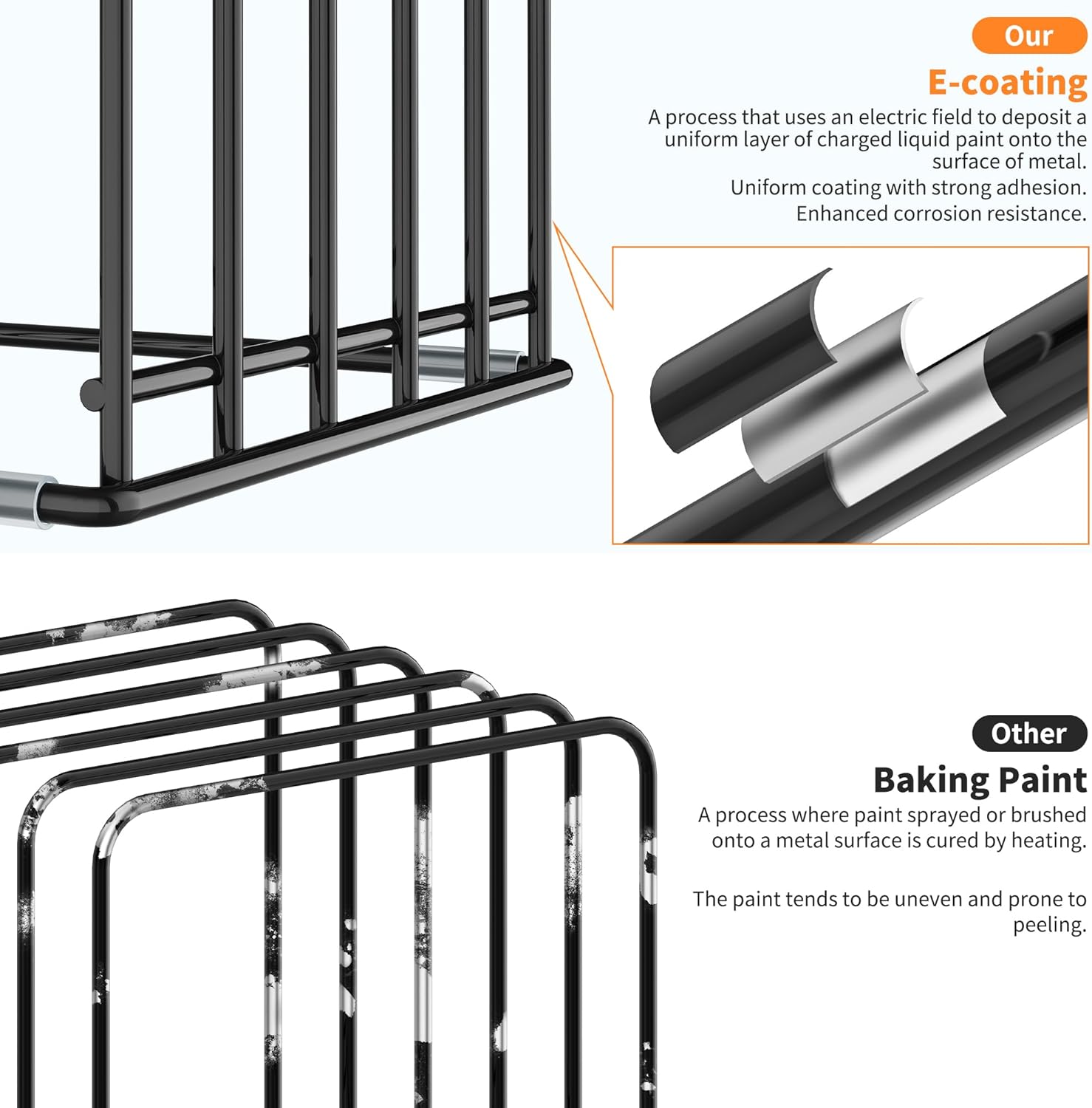 Our

E-coating

A process that uses an electric field to deposit a uniform layer of charged liquid paint onto the surface of metal.

Uniform coating with strong adhesion.

Enhanced corrosion resistance.

Other

Baking Paint

A process where paint sprayed or brushed onto a metal surface is cured by heating.

The paint tends to be uneven and prone to peeling.