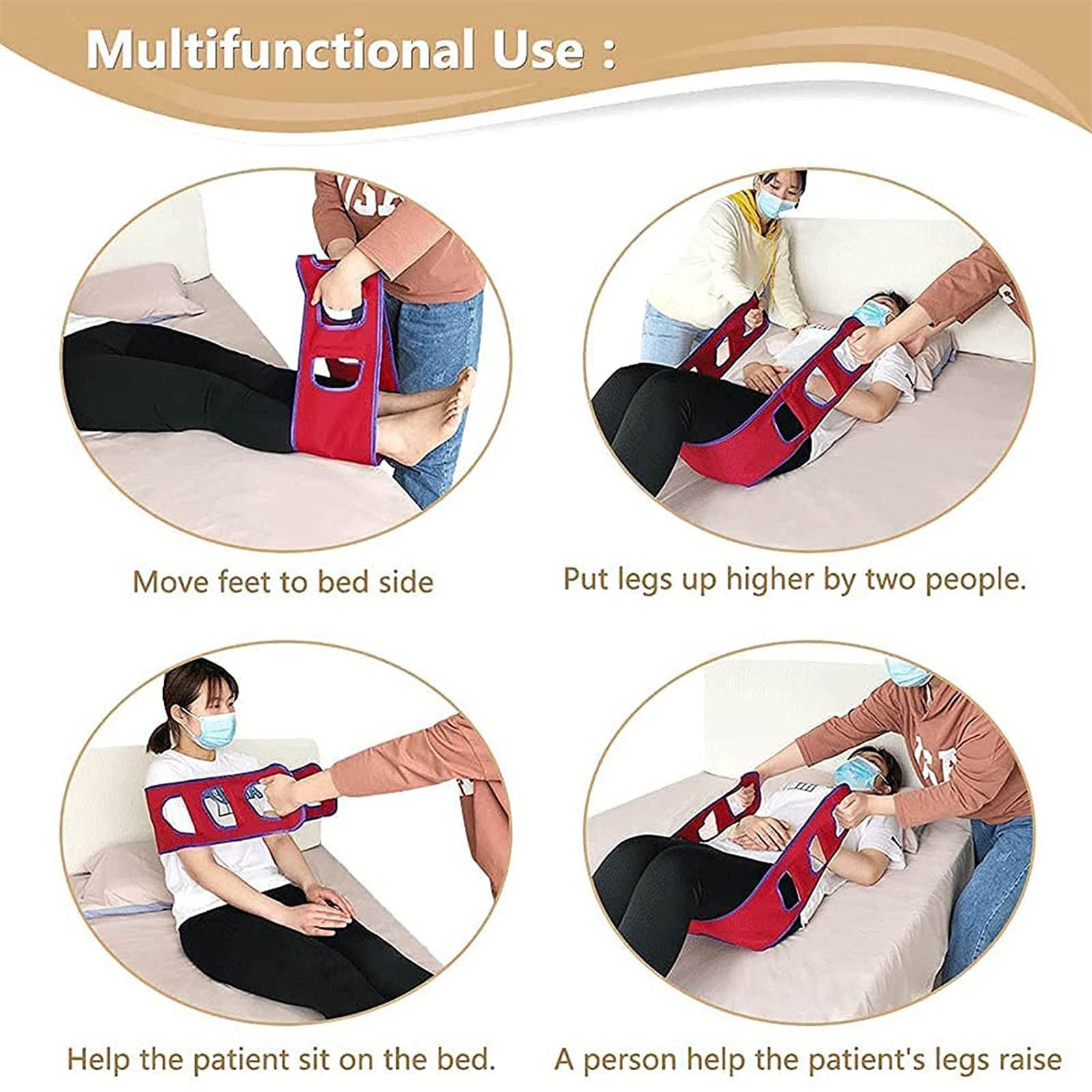 Multifunctional Use :

Move feet to bed side

Put legs up higher by two people.

Help the patient sit on the bed.

A person help the patient's legs raise