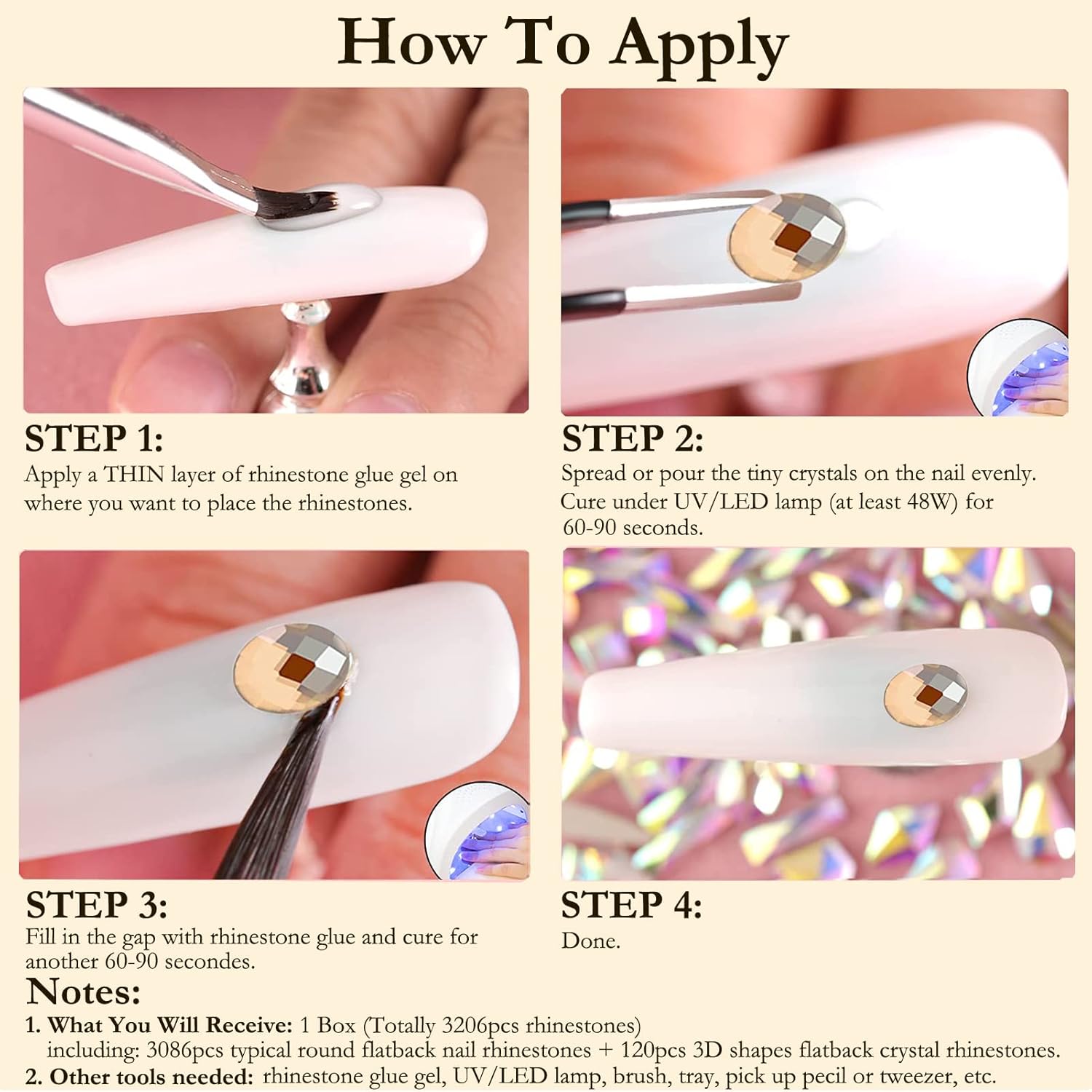 How To Apply

STEP 1:
Apply a THIN layer of rhinestone glue gel on where you want to place the rhinestones.

STEP 2:
Spread or pour the tiny crystals on the nail evenly. Cure under UV/LED lamp (at least 48W) for 60-90 seconds.

STEP 3:
Fill in the gap with rhinestone glue and cure for another 60-90 secondes.

STEP 4:
Done.

Notes:
1. What You Will Receive: 1 Box (Totally 3206pcs rhinestones) including: 3086pcs typical round flatback nail rhinestones + 120pcs 3D shapes flatback crystal rhinestones.
2. Other tools needed: rhinestone glue gel, UV/LED lamp, brush, tray, pick up pecil or tweezer, etc.