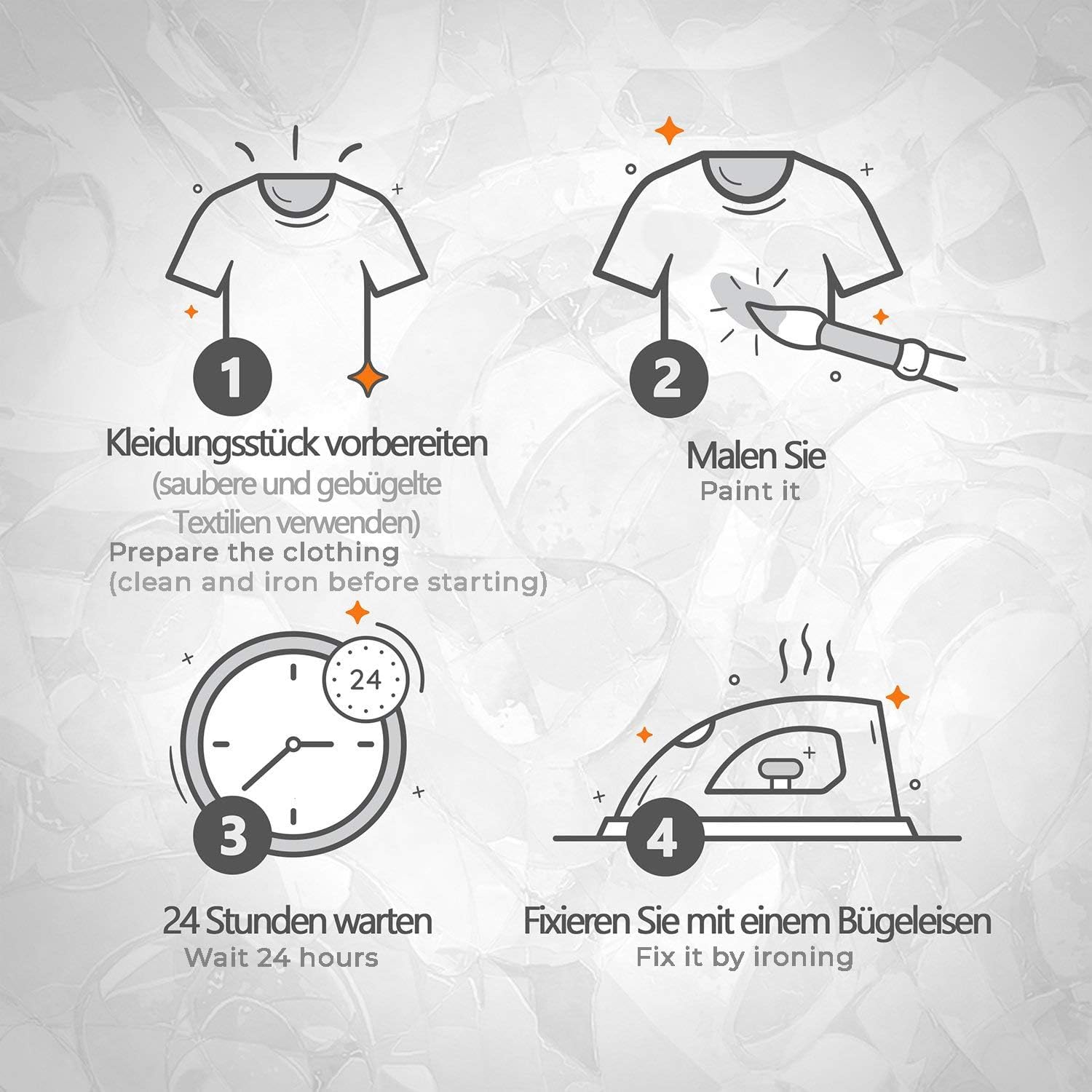 1

Kleidungsstück vorbereiten
(saubere und gebügelte Textilien verwenden)
Prepare the clothing
(clean and iron before starting)

2

Malen Sie
Paint it

24

3

24 Stunden warten
Wait 24 hours

4

Fixieren Sie mit einem Bügeleisen
Fix it by ironing