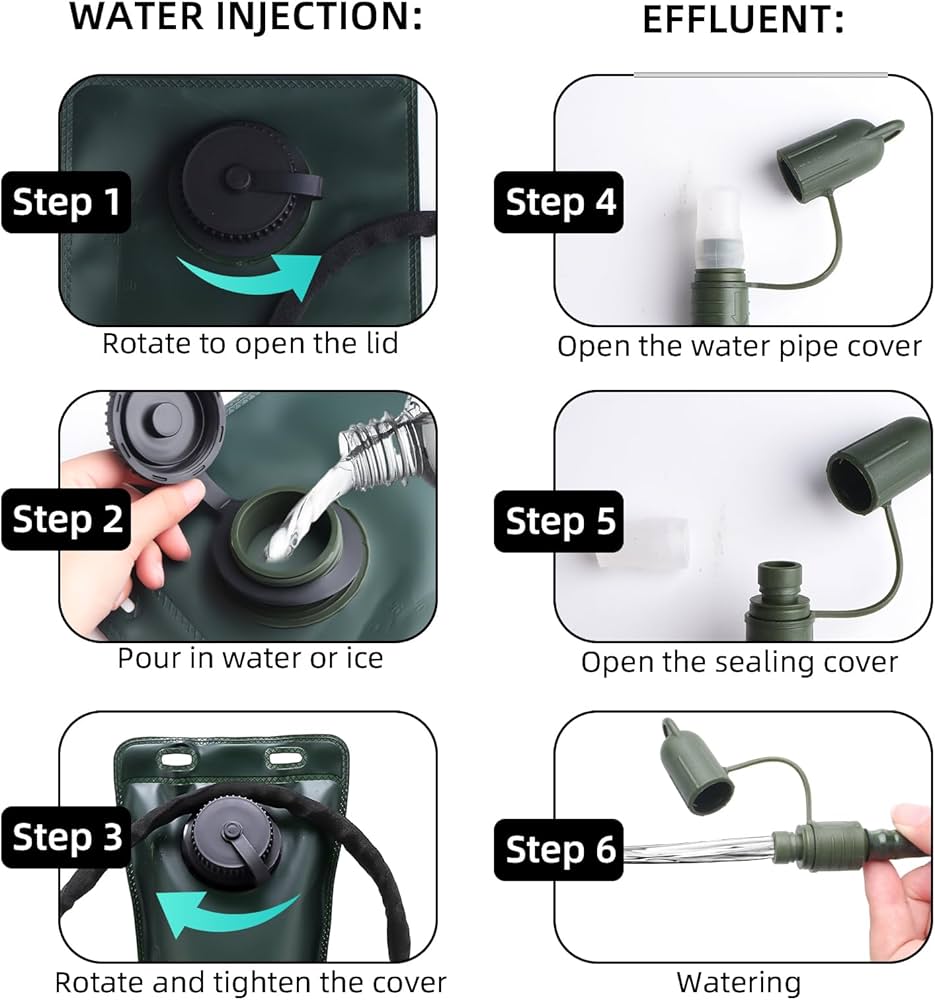 WATER INJECTION:

Step 1

Rotate to open the lid

Step 2

Pour in water or ice

Step 3

Rotate and tighten the cover

EFFLUENT:

Step 4

Open the water pipe cover

Step 5

Open the sealing cover

Step 6

Watering