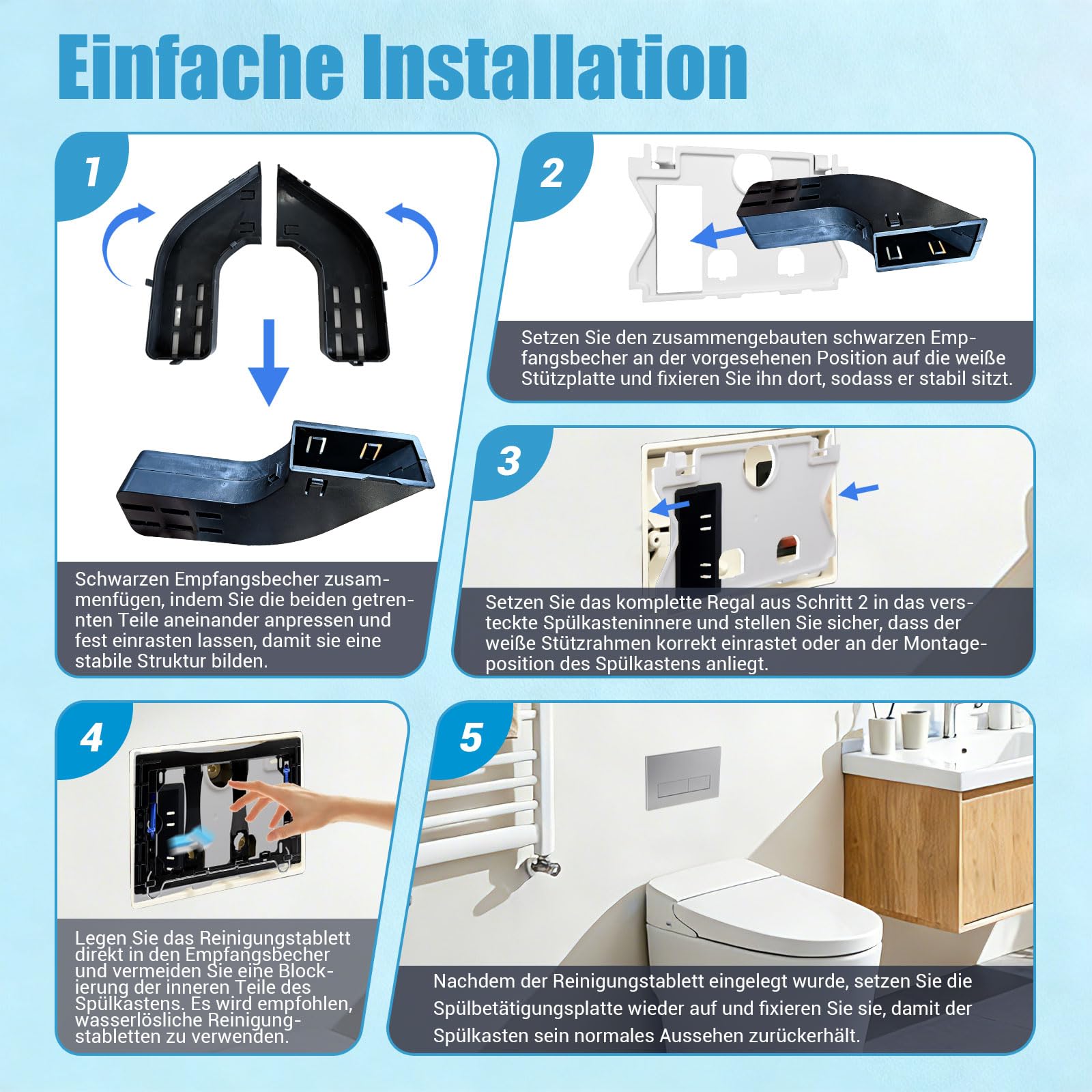 Einfache Installation

1

Schwarzen Empfangsbecher zusammenfügen, indem Sie die beiden getrennten Teile aneinander anpressen und fest einrasten lassen, damit sie eine stabile Struktur bilden.

2

Setzen Sie den zusammengebauten schwarzen Empfangsbecher an der vorgesehenen Position auf die weiße Stützplatte und fixieren Sie ihn dort, sodass er stabil sitzt.

3

Setzen Sie das komplette Regal aus Schritt 2 in das versteckte Spülkasteninnere und stellen Sie sicher, dass der weiße Stützrahmen korrekt einrastet oder an der Montageposition des Spülkastens anliegt.

4

Legen Sie das Reinigungstablett direkt in den Empfangsbecher und vermeiden Sie eine Blockierung der inneren Teile des Spülkastens. Es wird empfohlen, wasserlösliche Reinigungstabletten zu verwenden.

5

Nachdem der Reinigungstablett eingelegt wurde, setzen Sie die Spülbetätigungsplatte wieder auf und fixieren Sie sie, damit der Spülkasten sein normales Aussehen zurückerhält.