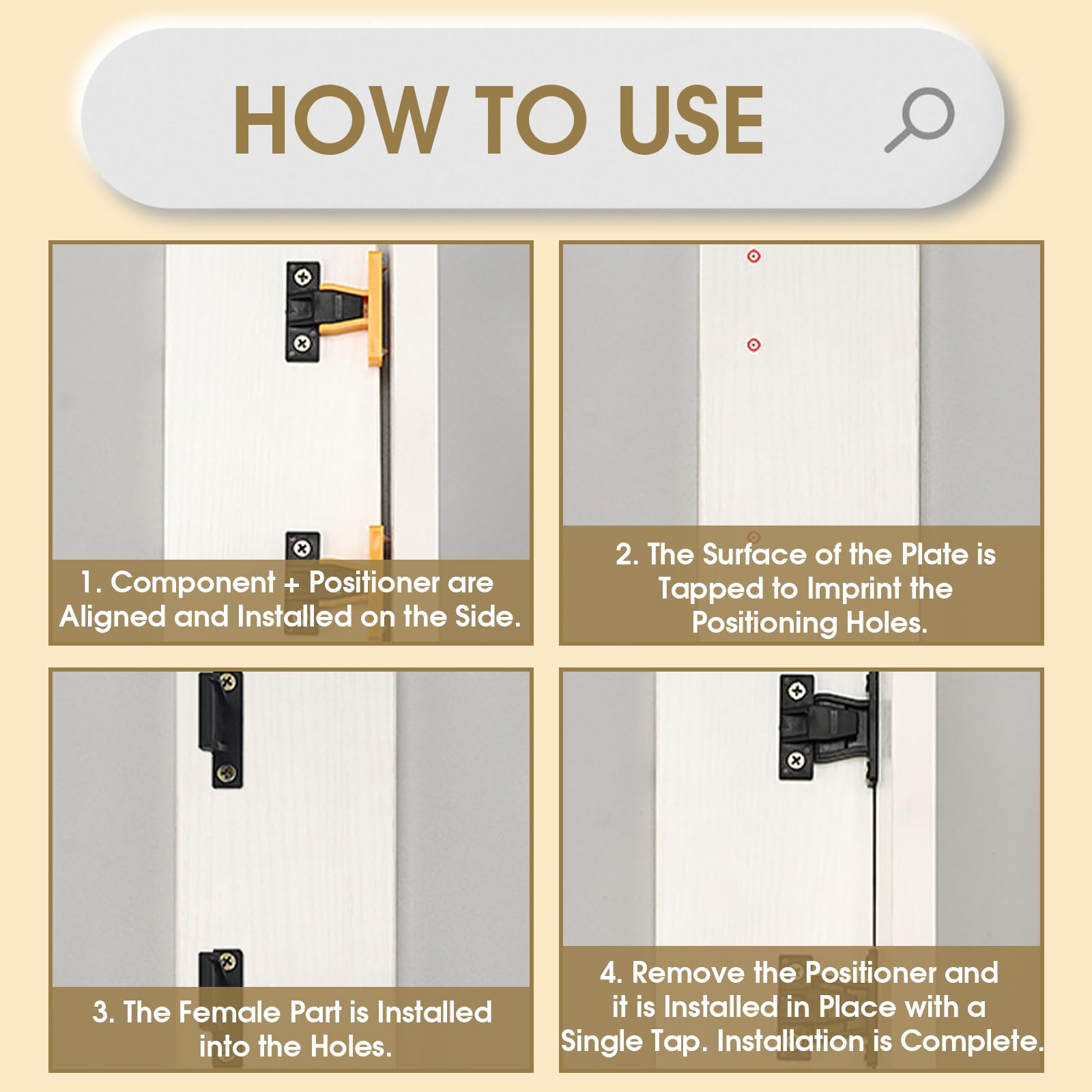 HOW TO USE

1. Component + Positioner are Aligned and Installed on the Side.

2. The Surface of the Plate is Tapped to Imprint the Positioning Holes.

3. The Female Part is Installed into the Holes.

4. Remove the Positioner and it is Installed in Place with a Single Tap. Installation is Complete.