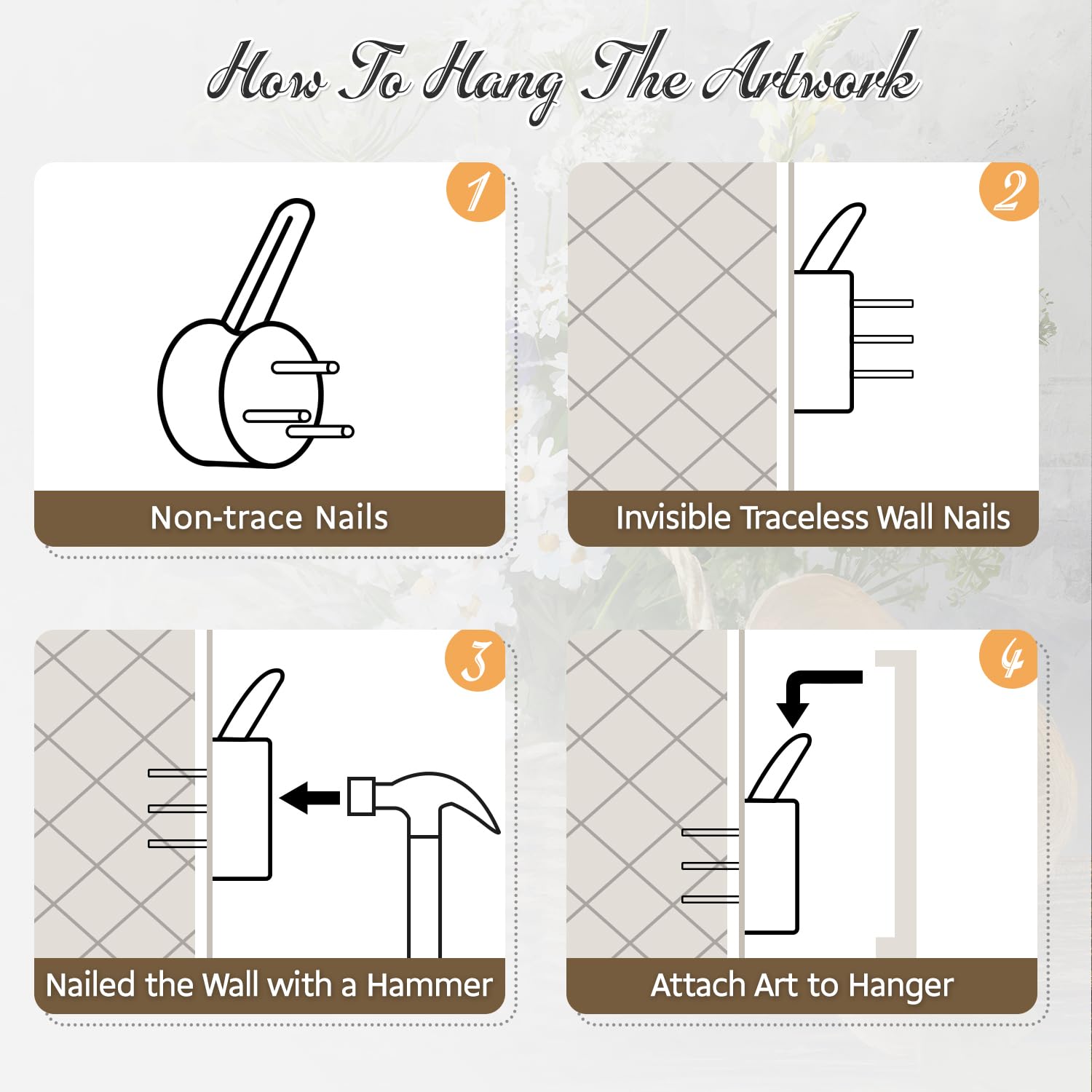 How To Hang The Artwork

1

Non-trace Nails

2

Invisible Traceless Wall Nails

3

Nailed the Wall with a Hammer

4

Attach Art to Hanger