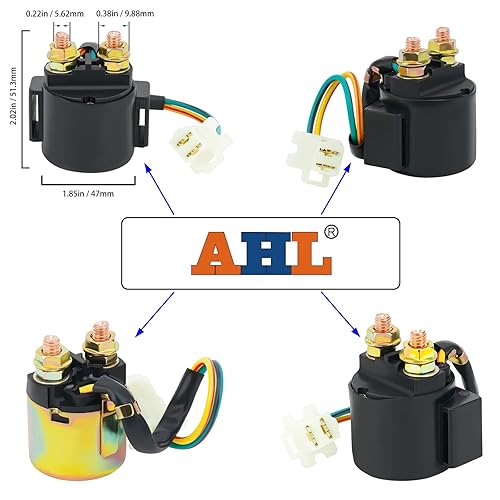 0.22in / 5.62mm
0.38in / 9.88mm
2.02in / 51.3mm
1.85in / 47mm

AHL®