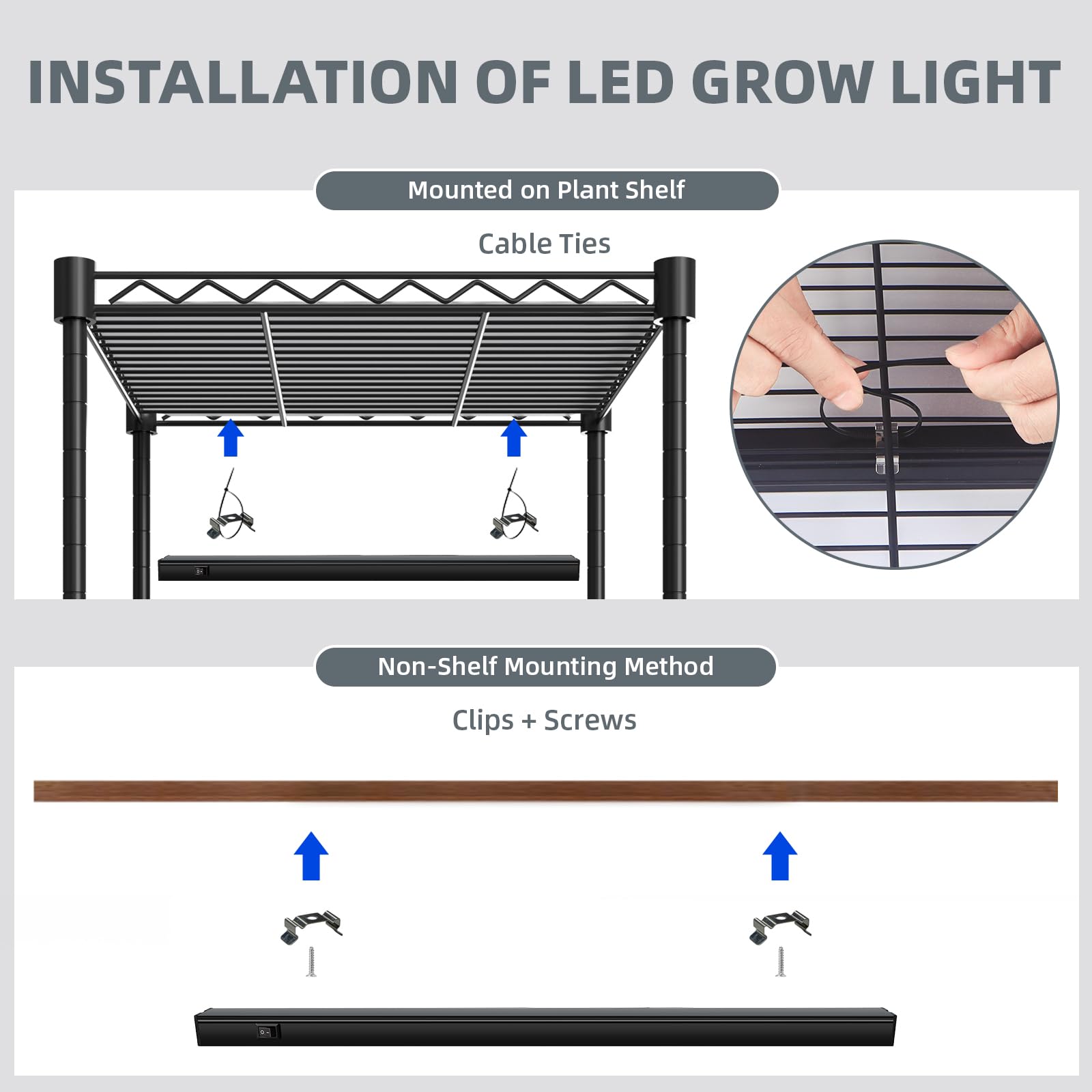 INSTALLATION OF LED GROW LIGHT

Mounted on Plant Shelf

Cable Ties

Non-Shelf Mounting Method

Clips + Screws