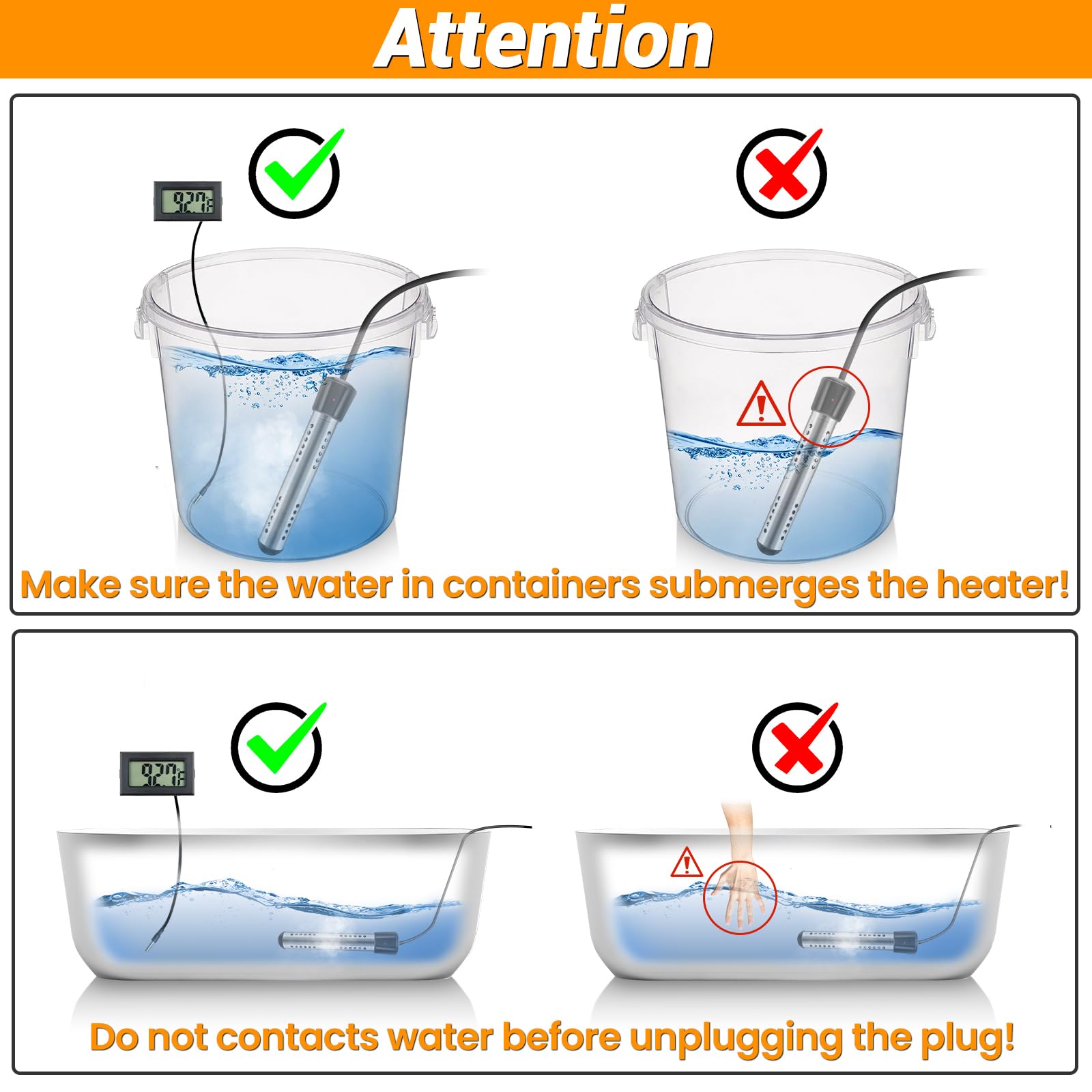 Attention

92.7°F

Make sure the water in containers submerges the heater!

92.7°F

Do not contacts water before unplugging the plug!