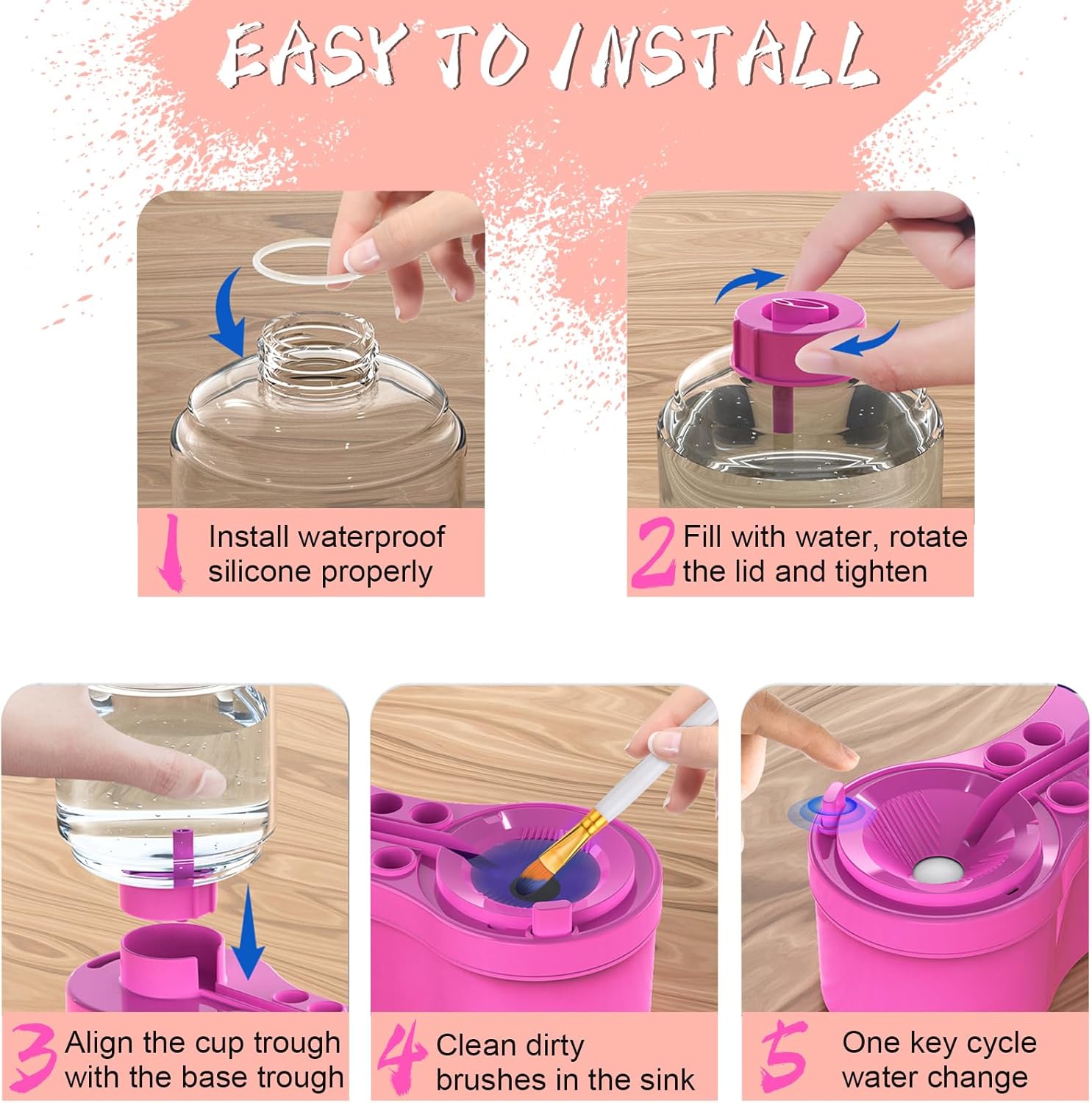 EASY TO INSTALL

1 Install waterproof silicone properly

2 Fill with water, rotate the lid and tighten

3 Align the cup trough with the base trough

4 Clean dirty brushes in the sink

5 One key cycle water change