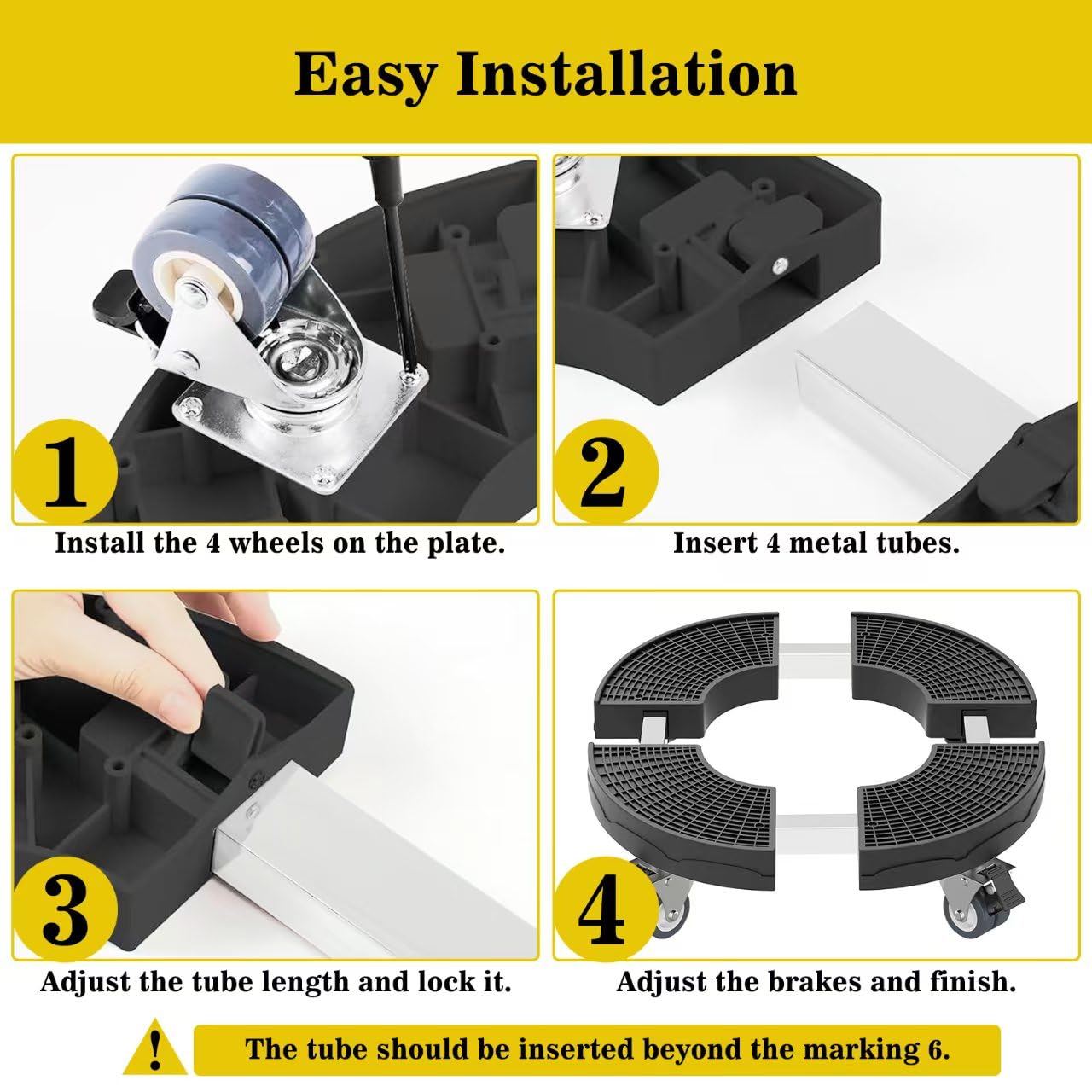 Easy Installation

1

Install the 4 wheels on the plate.

2

Insert 4 metal tubes.

3

Adjust the tube length and lock it.

4

Adjust the brakes and finish.

!

The tube should be inserted beyond the marking 6.