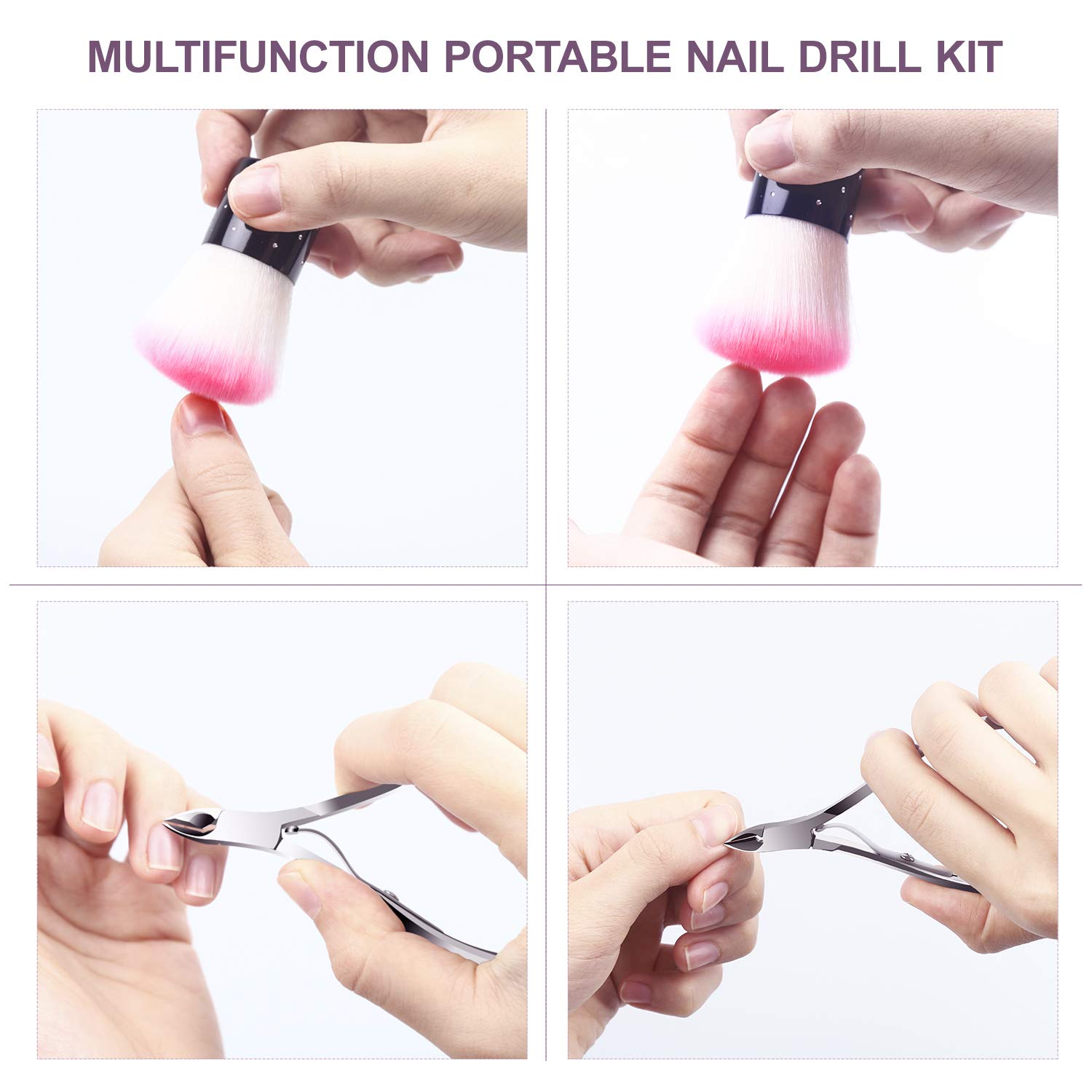 MULTIFUNCTION PORTABLE NAIL DRILL KIT