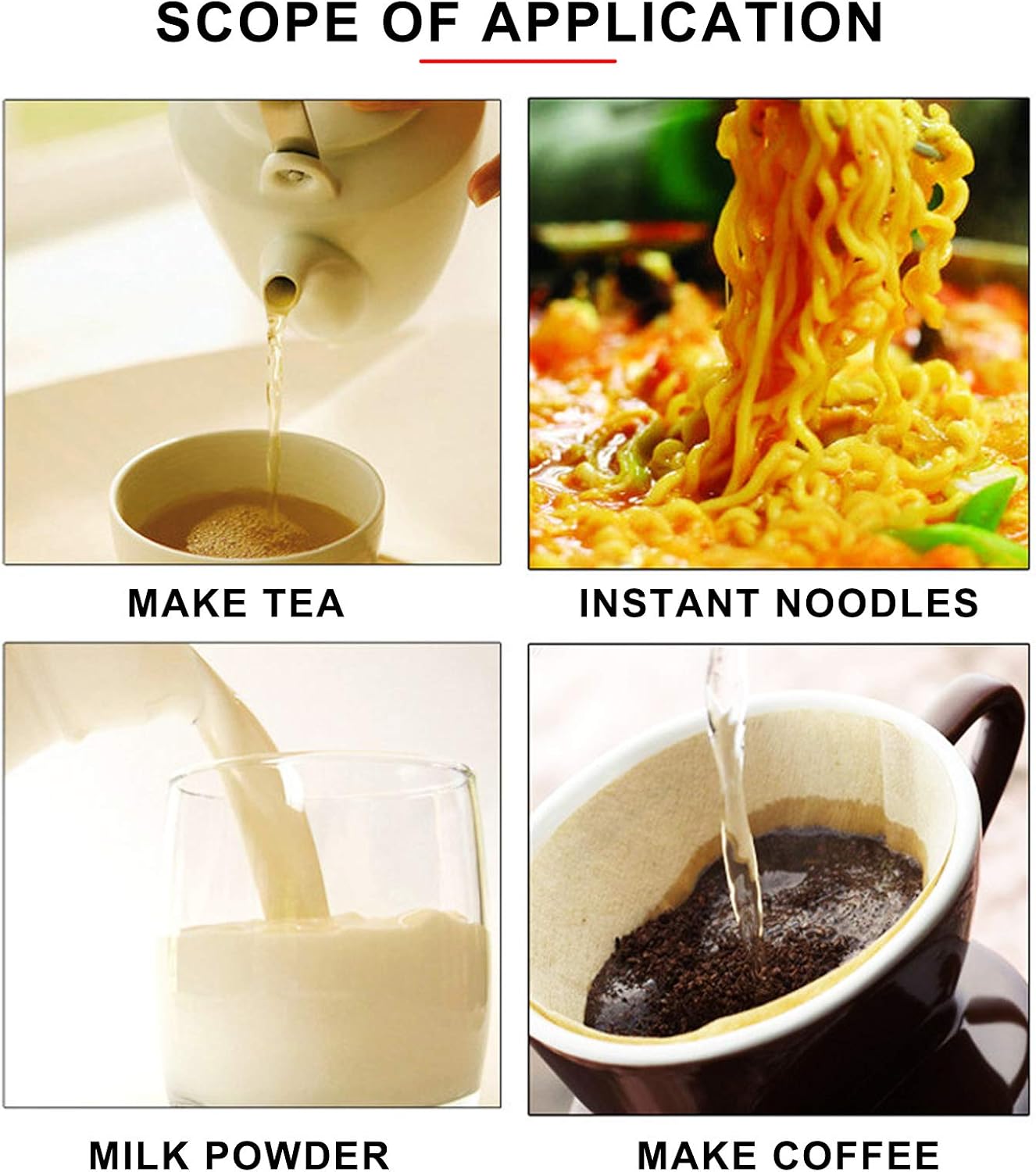 SCOPE OF APPLICATION

MAKE TEA

INSTANT NOODLES

MILK POWDER

MAKE COFFEE