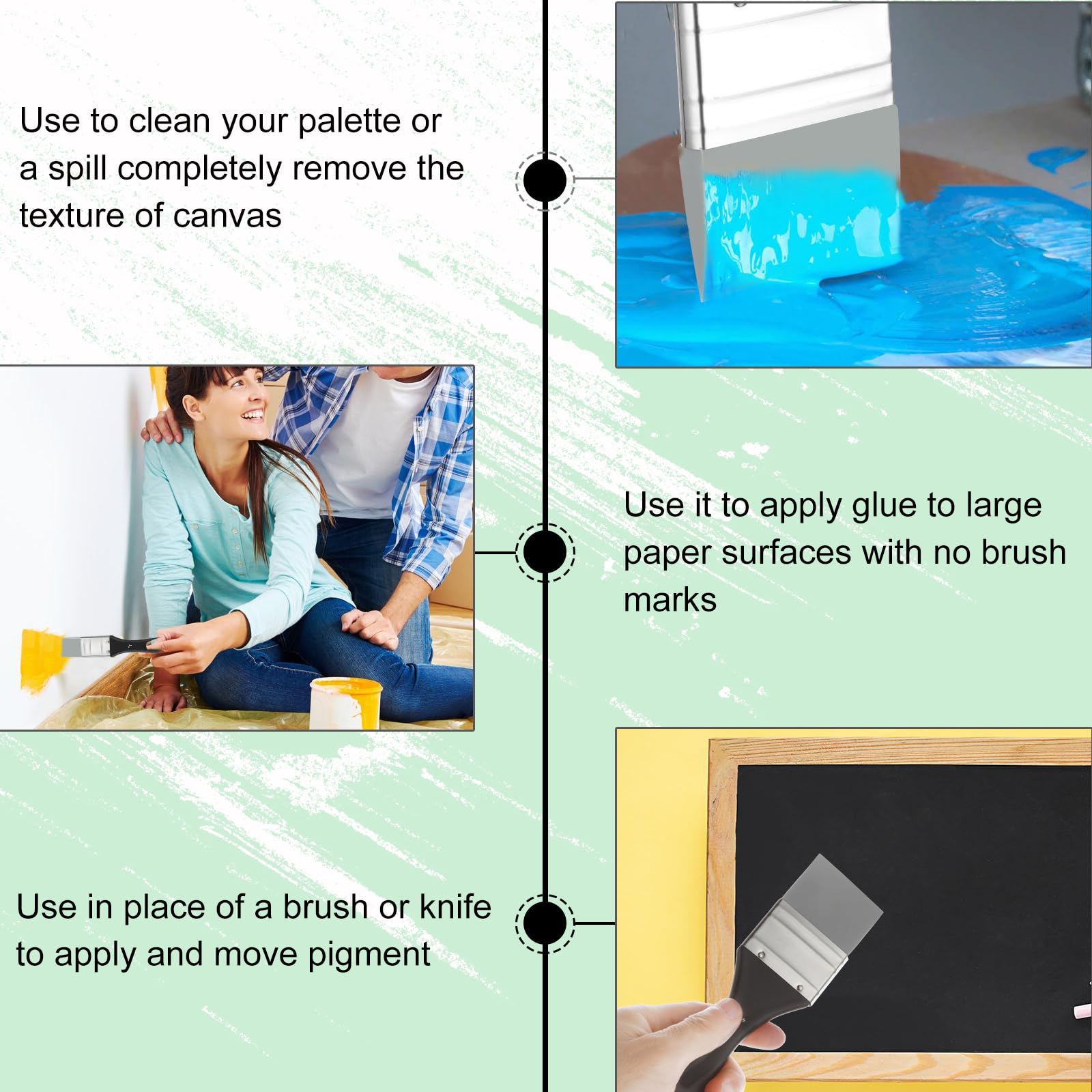 Use to clean your palette or a spill completely remove the texture of canvas

Use it to apply glue to large paper surfaces with no brush marks

Use in place of a brush or knife to apply and move pigment