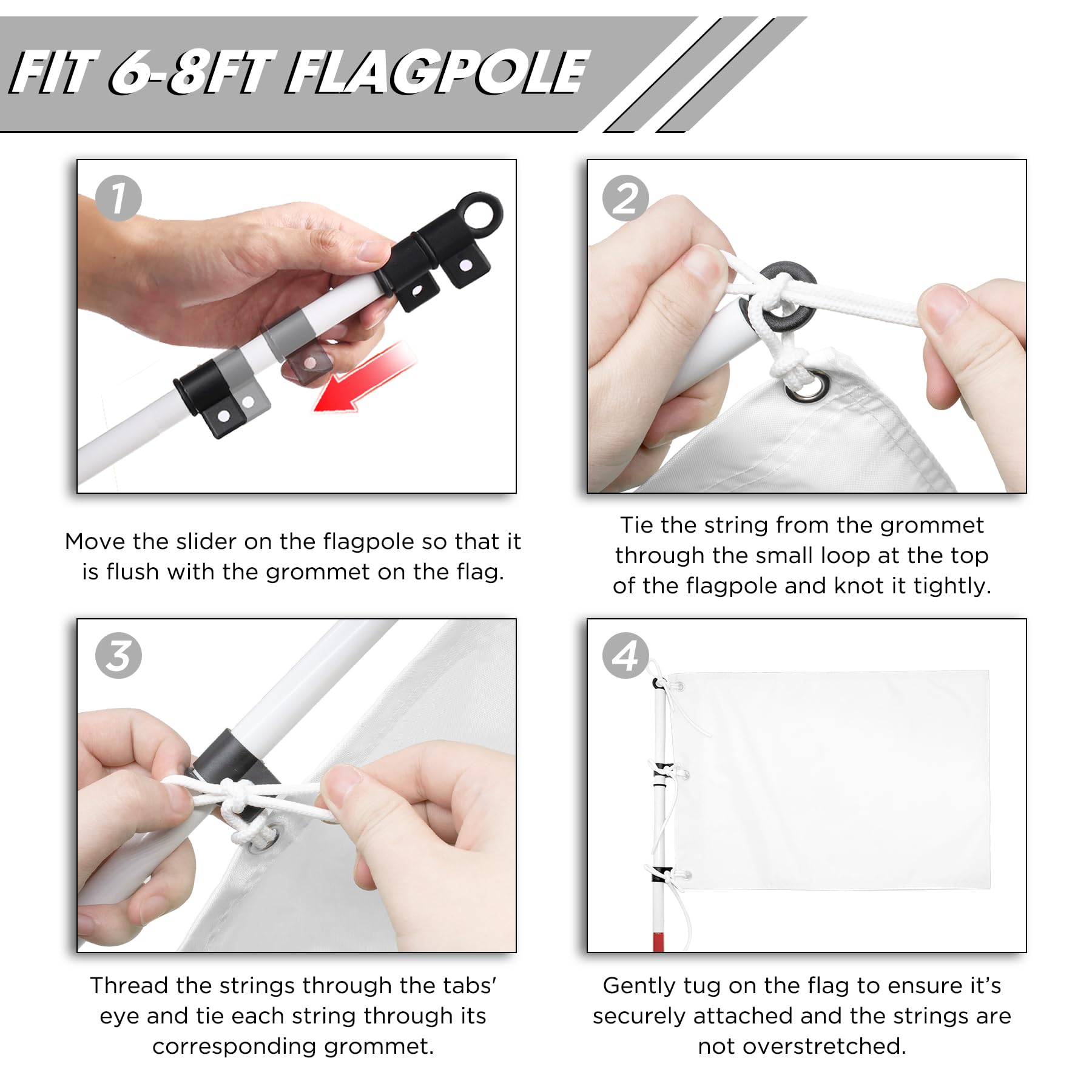 FIT 6-8FT FLAGPOLE

1

Move the slider on the flagpole so that it is flush with the grommet on the flag.

2

Tie the string from the grommet through the small loop at the top of the flagpole and knot it tightly.

3

Thread the strings through the tabs' eye and tie each string through its corresponding grommet.

4

Gently tug on the flag to ensure it's securely attached and the strings are not overstretched.