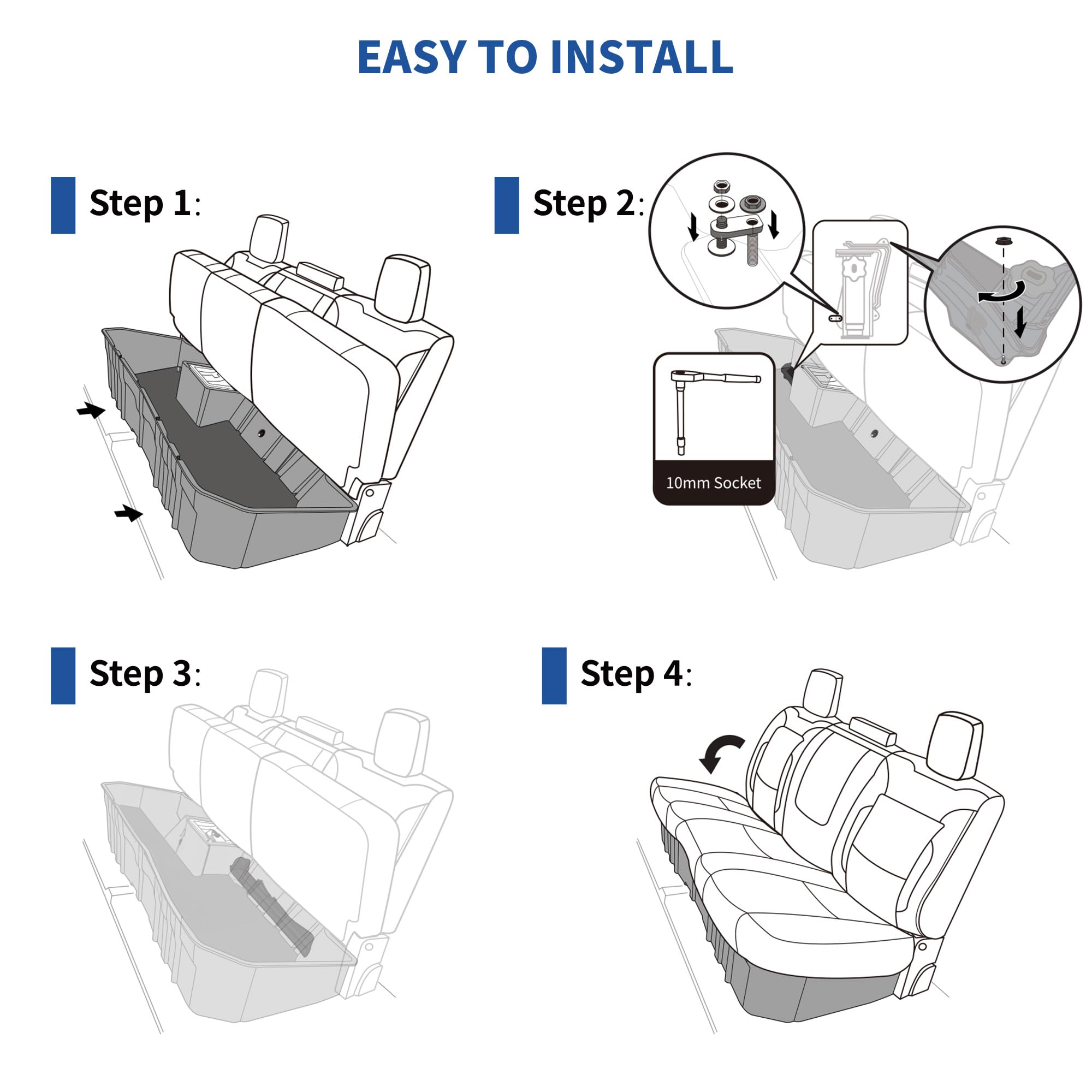 EASY TO INSTALL

Step 1:

Step 2:

10mm Socket

Step 3:

Step 4: