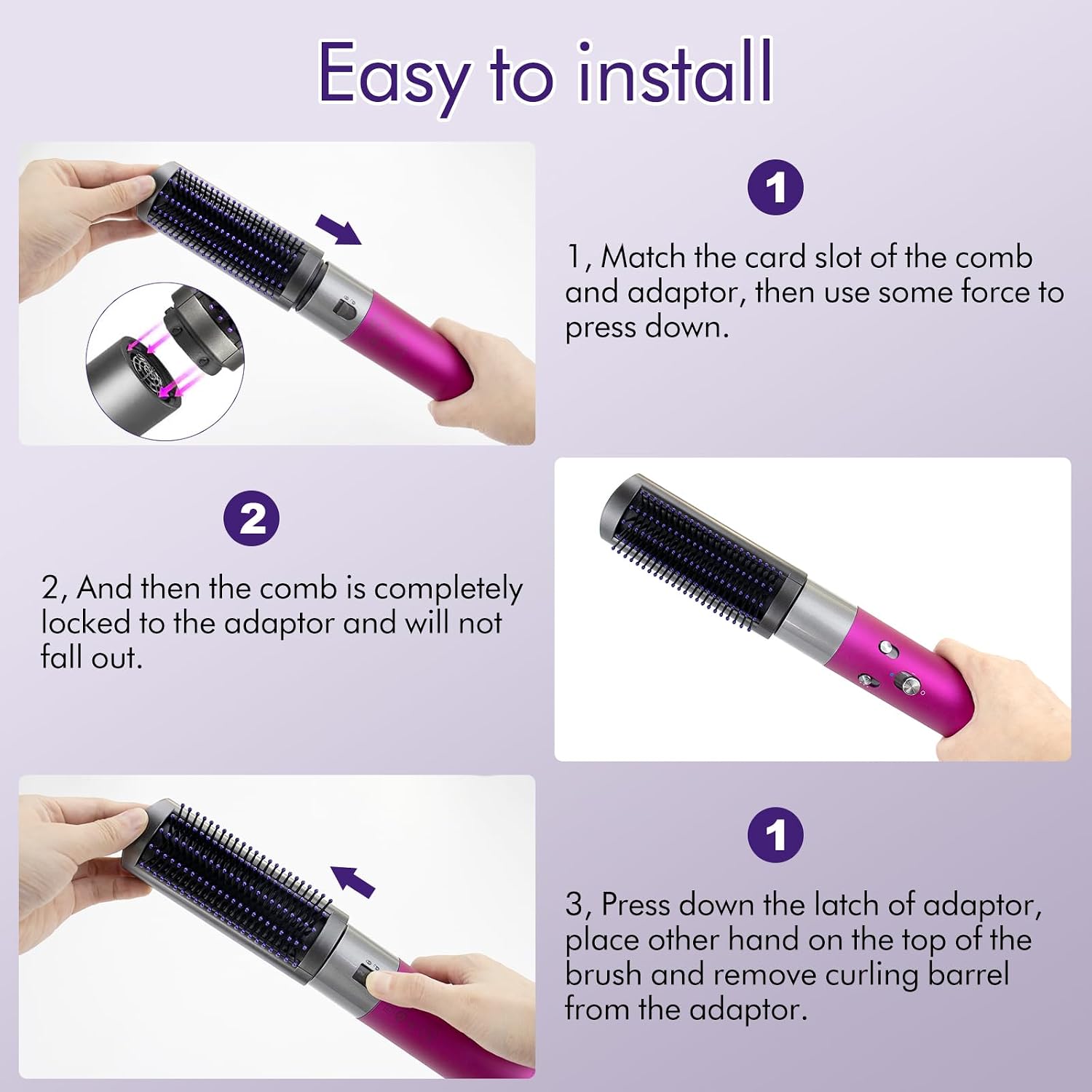 Easy to install

1

1, Match the card slot of the comb and adaptor, then use some force to press down.

2

2, And then the comb is completely locked to the adaptor and will not fall out.

1

3, Press down the latch of adaptor, place other hand on the top of the brush and remove curling barrel from the adaptor.