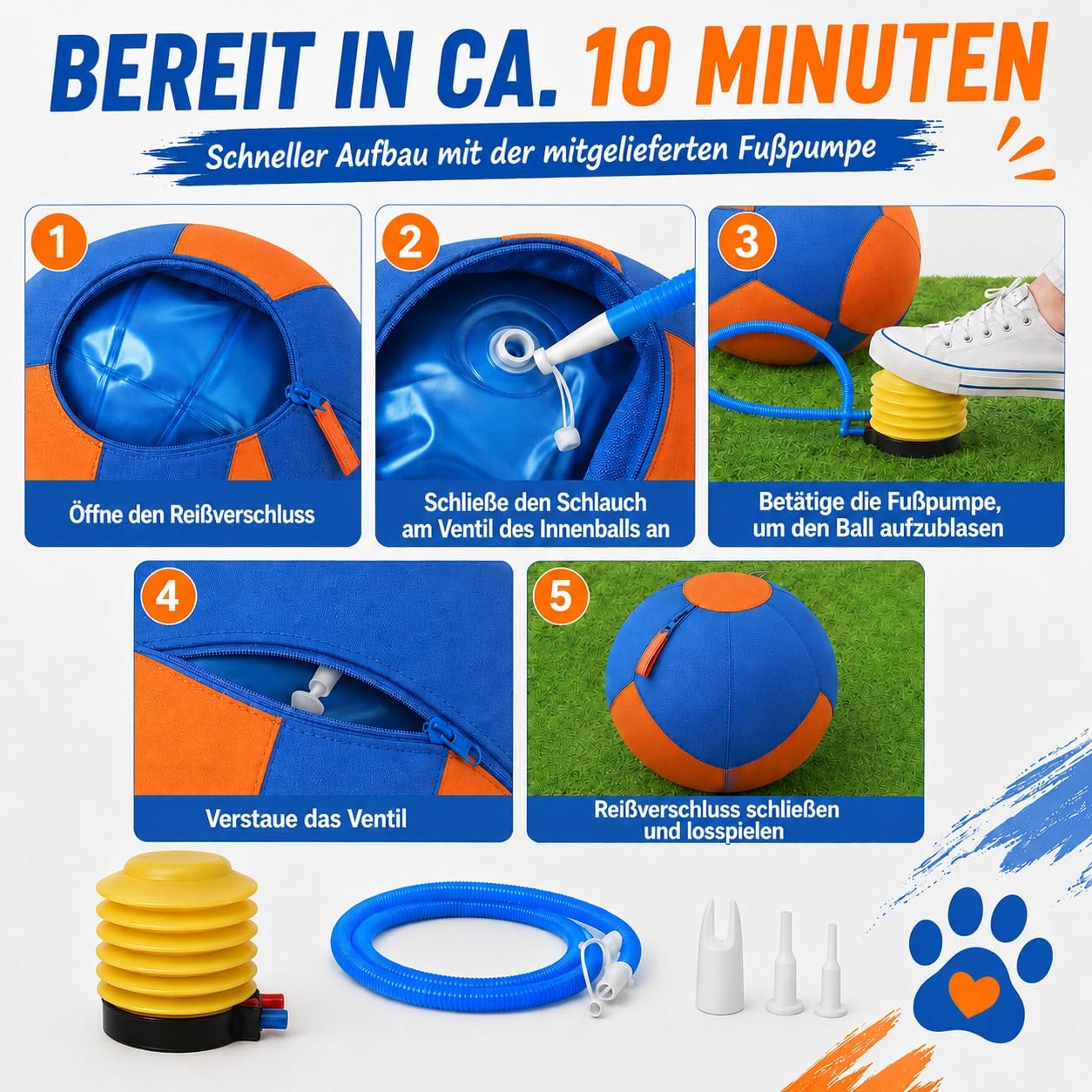 BEREIT IN CA. 10 MINUTEN

Schneller Aufbau mit der mitgelieferten Fußpumpe

1
Öffne den Reißverschluss

2
Schließe den Schlauch am Ventil des Innenballs an

3
Betätige die Fußpumpe, um den Ball aufzublasen

4
Verstaue das Ventil

5
Reißverschluss schließen und losspielen