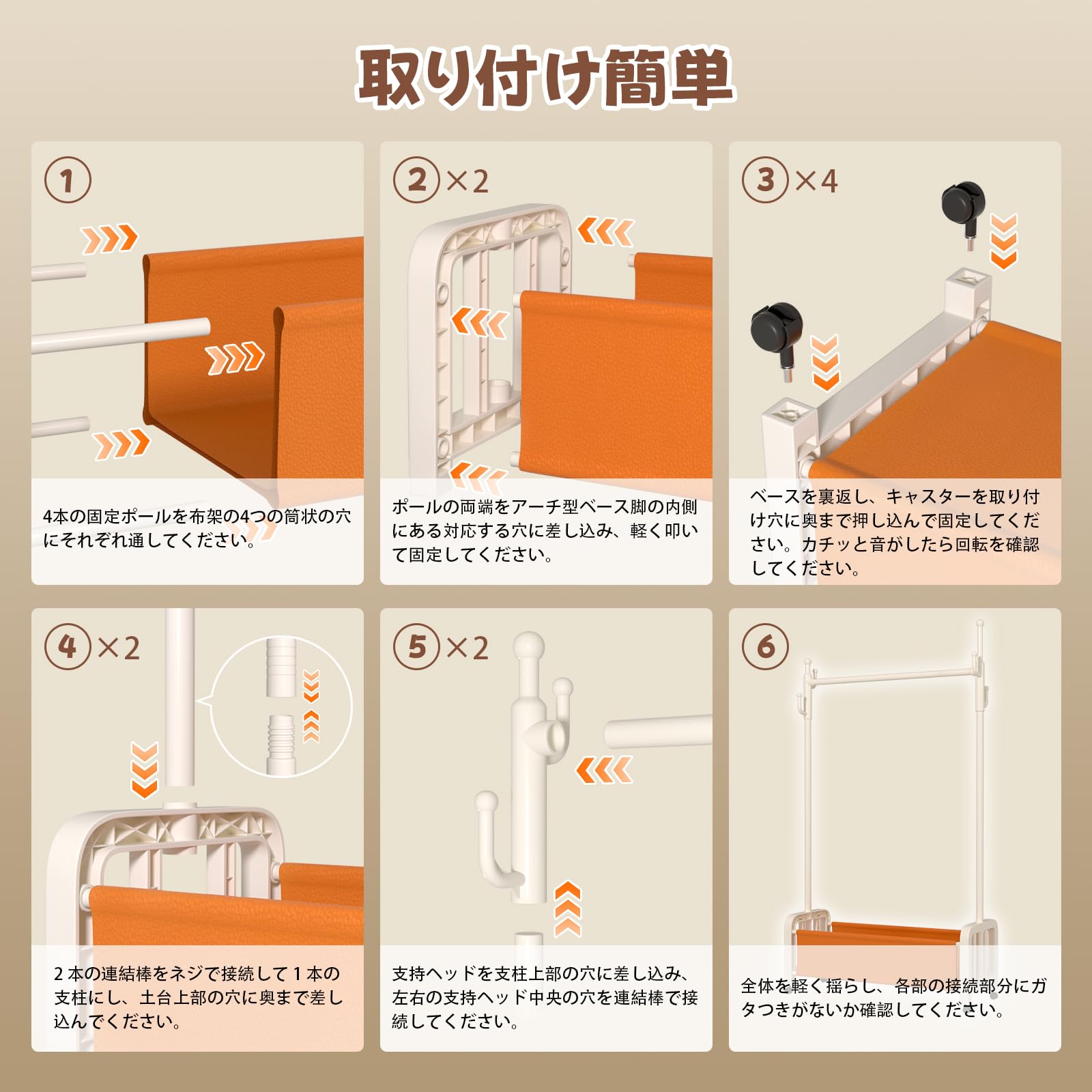 取り付け簡単

①

4本の固定ポールを布架の4つの筒状の穴にそれぞれ通してください。

②×2

ポールの両端をアーチ型ベース脚の内側にある対応する穴に差し込み、軽く叩いて固定してください。

③×4

ベースを裏返し、キャスターを取り付け穴に奥まで押し込んで固定してください。カチッと音がしたら回転を確認してください。

④×2

2本の連結棒をネジで接続して1本の支柱にし、土台上部の穴に奥まで差し込んでください。

⑤×2

支持ヘッドを支柱上部の穴に差し込み、左右の支持ヘッド中央の穴を連結棒で接続してください。

⑥

全体を軽く揺らし、各部の接続部分にガタつきがないか確認してください。