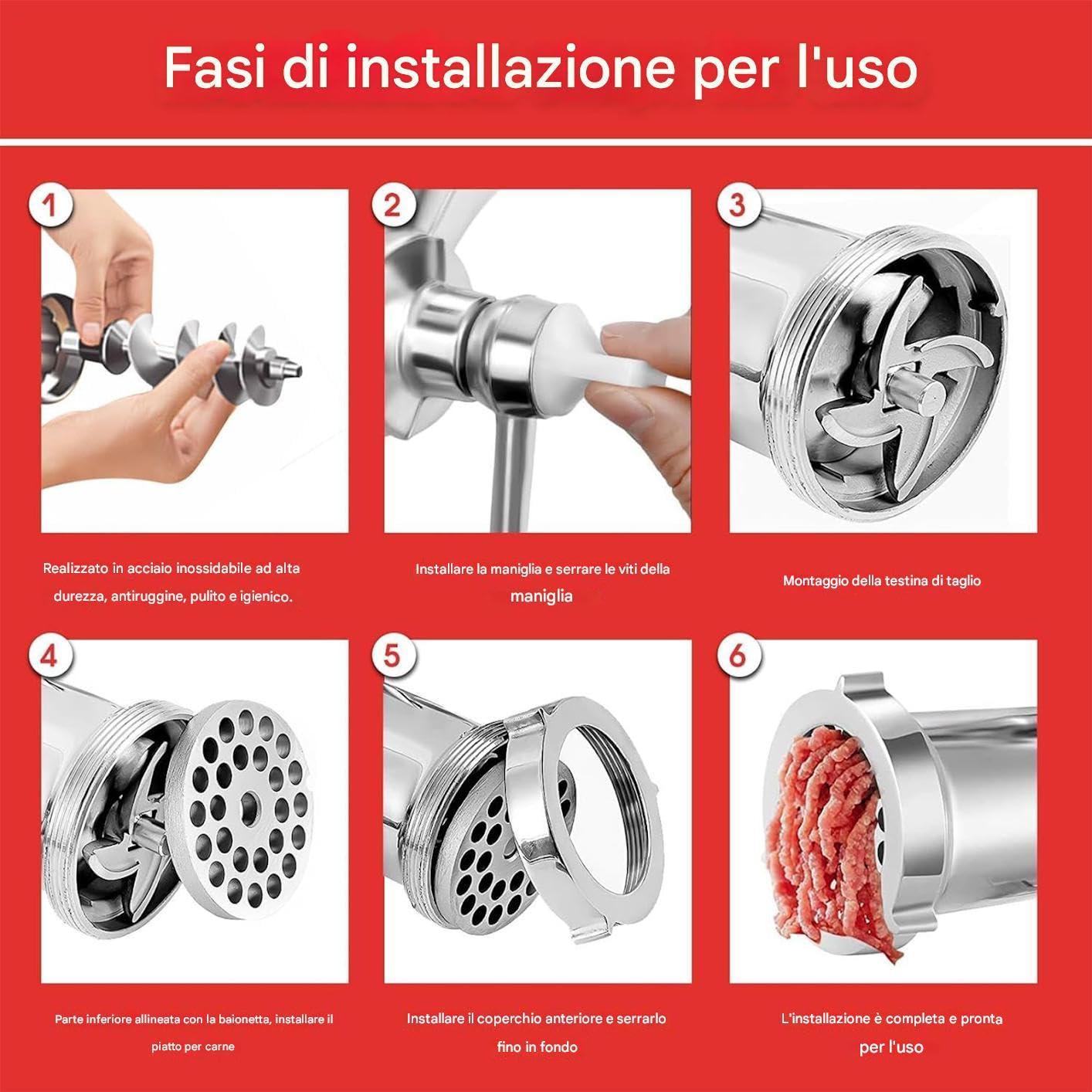 Fasi di installazione per l'uso

1

Realizzato in acciaio inossidabile ad alta durezza, antiruggine, pulito e igienico.

2

Installare la maniglia e serrare le viti della maniglia

3

Montaggio della testina di taglio

4

Parte inferiore allineata con la baionetta, installare il piatto per carne

5

Installare il coperchio anteriore e serrarlo fino in fondo

6

L'installazione è completa e pronta per l'uso