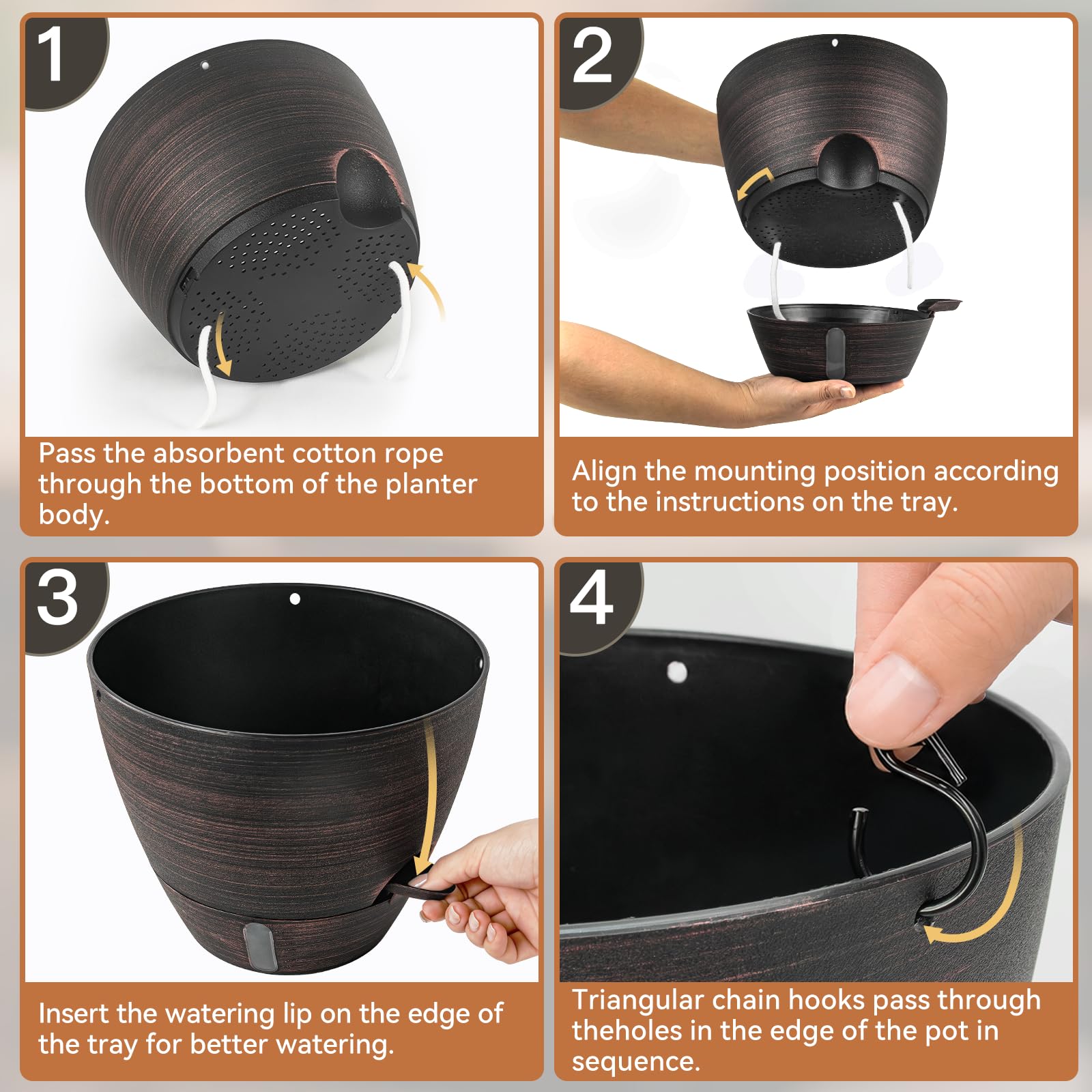 1

Pass the absorbent cotton rope through the bottom of the planter body.

2

Align the mounting position according to the instructions on the tray.

3

Insert the watering lip on the edge of the tray for better watering.

4

Triangular chain hooks pass through theholes in the edge of the pot in sequence.