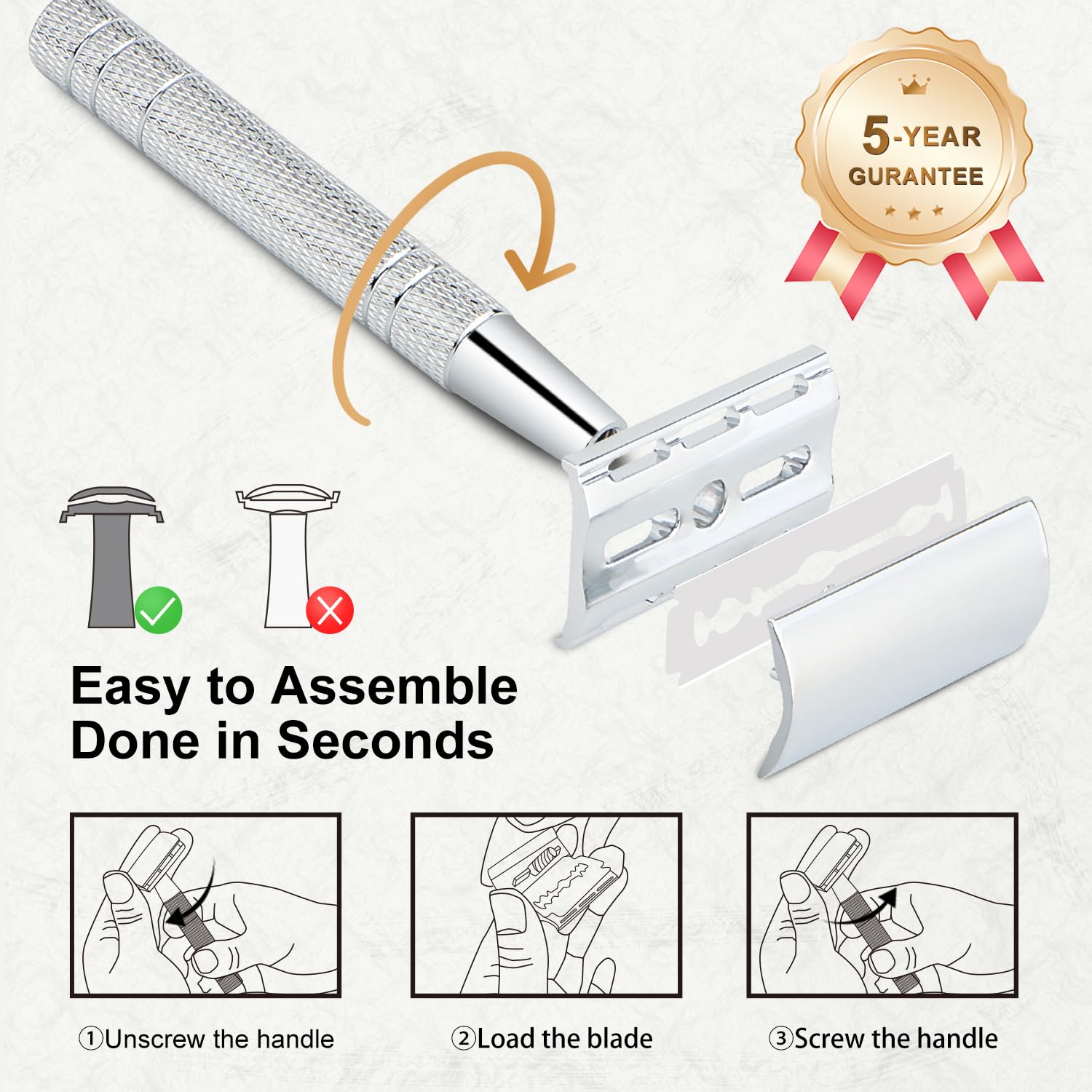 5-YEAR
GURANTEE

Easy to Assemble
Done in Seconds

①Unscrew the handle

②Load the blade

③Screw the handle