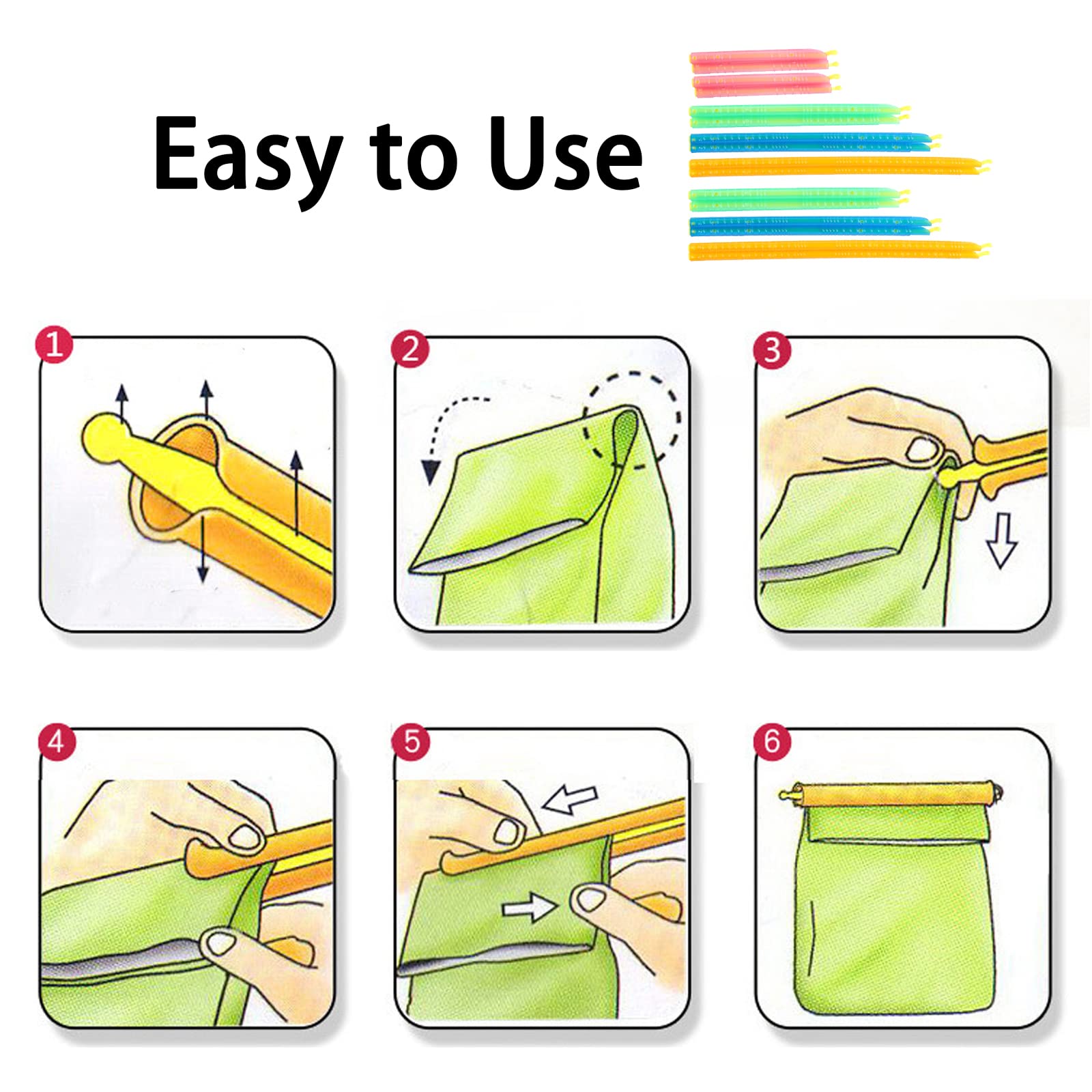 Easy to Use

1

2

3

4

5

6