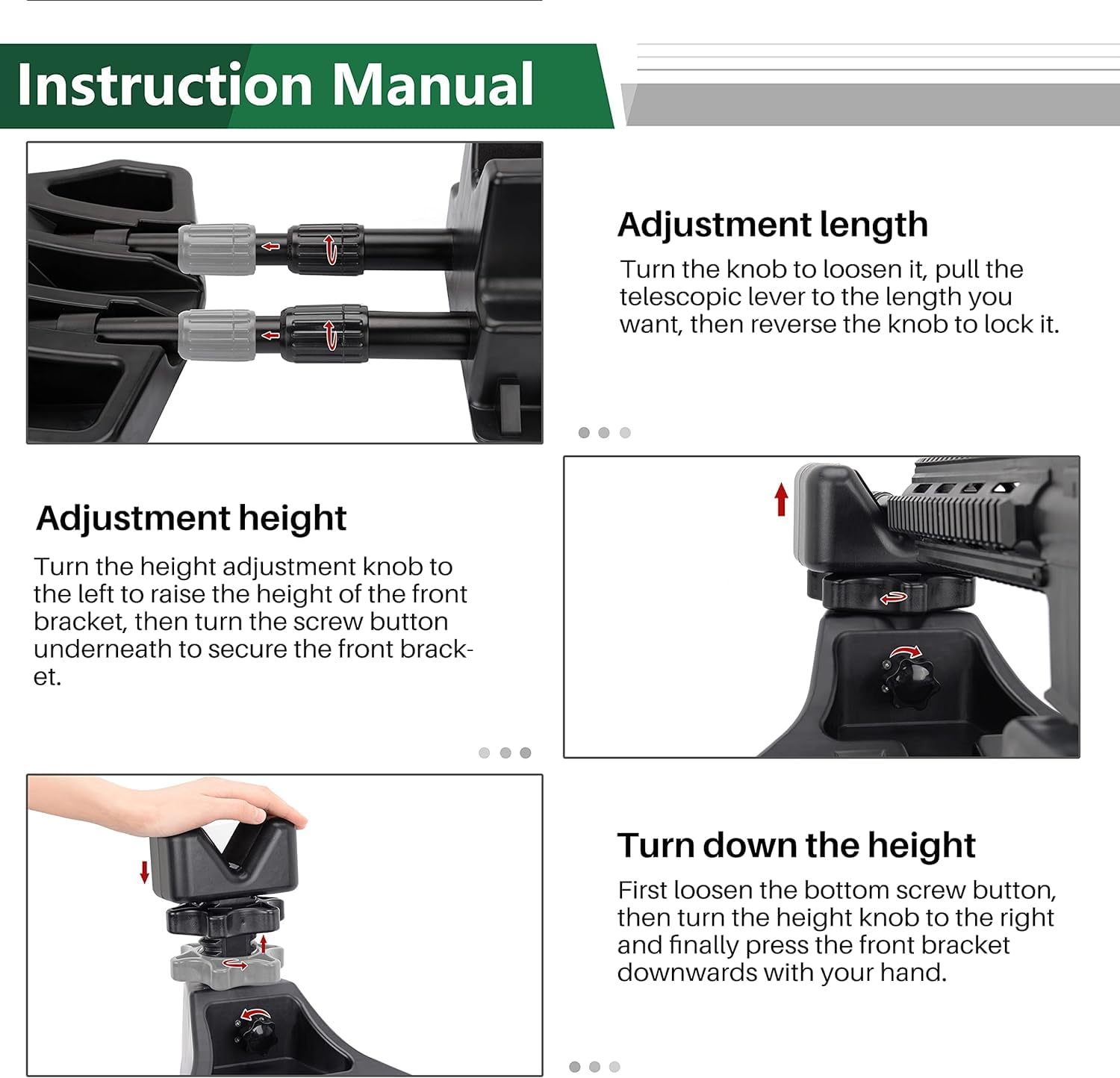 Instruction Manual

Adjustment length

Turn the knob to loosen it, pull the telescopic lever to the length you want, then reverse the knob to lock it.

Adjustment height

Turn the height adjustment knob to the left to raise the height of the front bracket, then turn the screw button underneath to secure the front bracket.

Turn down the height

First loosen the bottom screw button, then turn the height knob to the right and finally press the front bracket downwards with your hand.