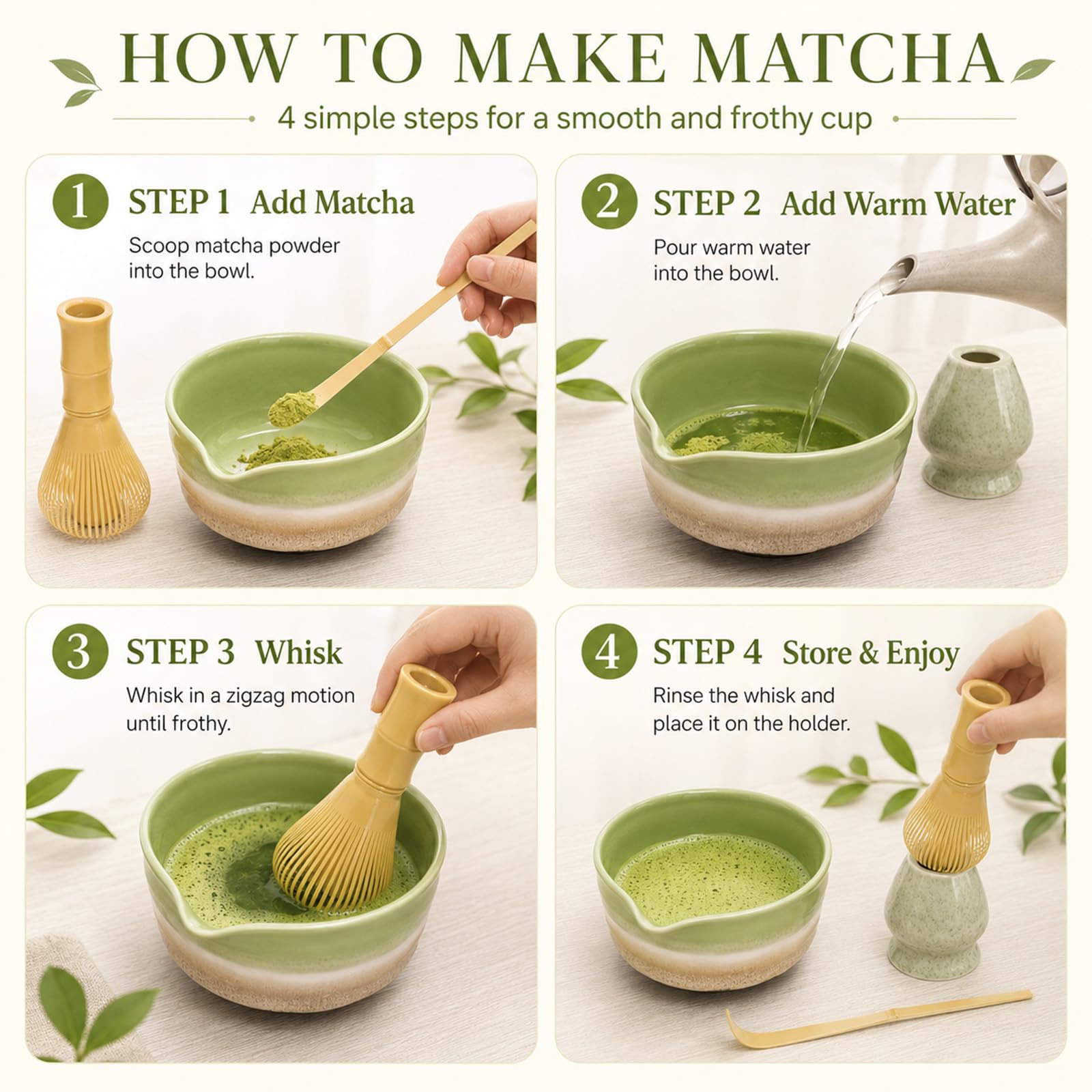 HOW TO MAKE MATCHA

4 simple steps for a smooth and frothy cup

1 STEP 1 Add Matcha

Scoop matcha powder into the bowl.

2 STEP 2 Add Warm Water

Pour warm water into the bowl.

3 STEP 3 Whisk

Whisk in a zigzag motion until frothy.

4 STEP 4 Store & Enjoy

Rinse the whisk and place it on the holder.