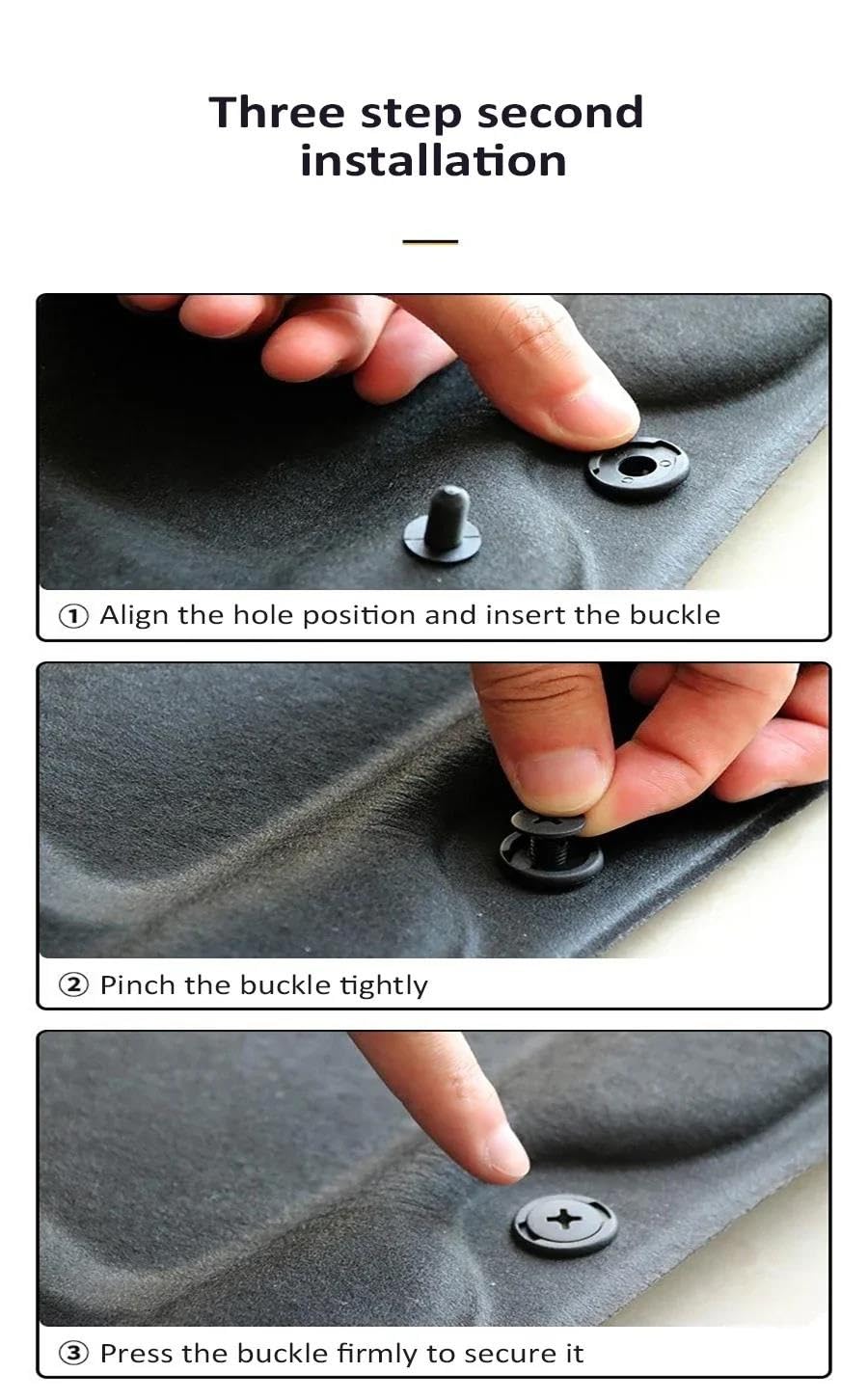 Three step second installation

① Align the hole position and insert the buckle

② Pinch the buckle tightly

③ Press the buckle firmly to secure it