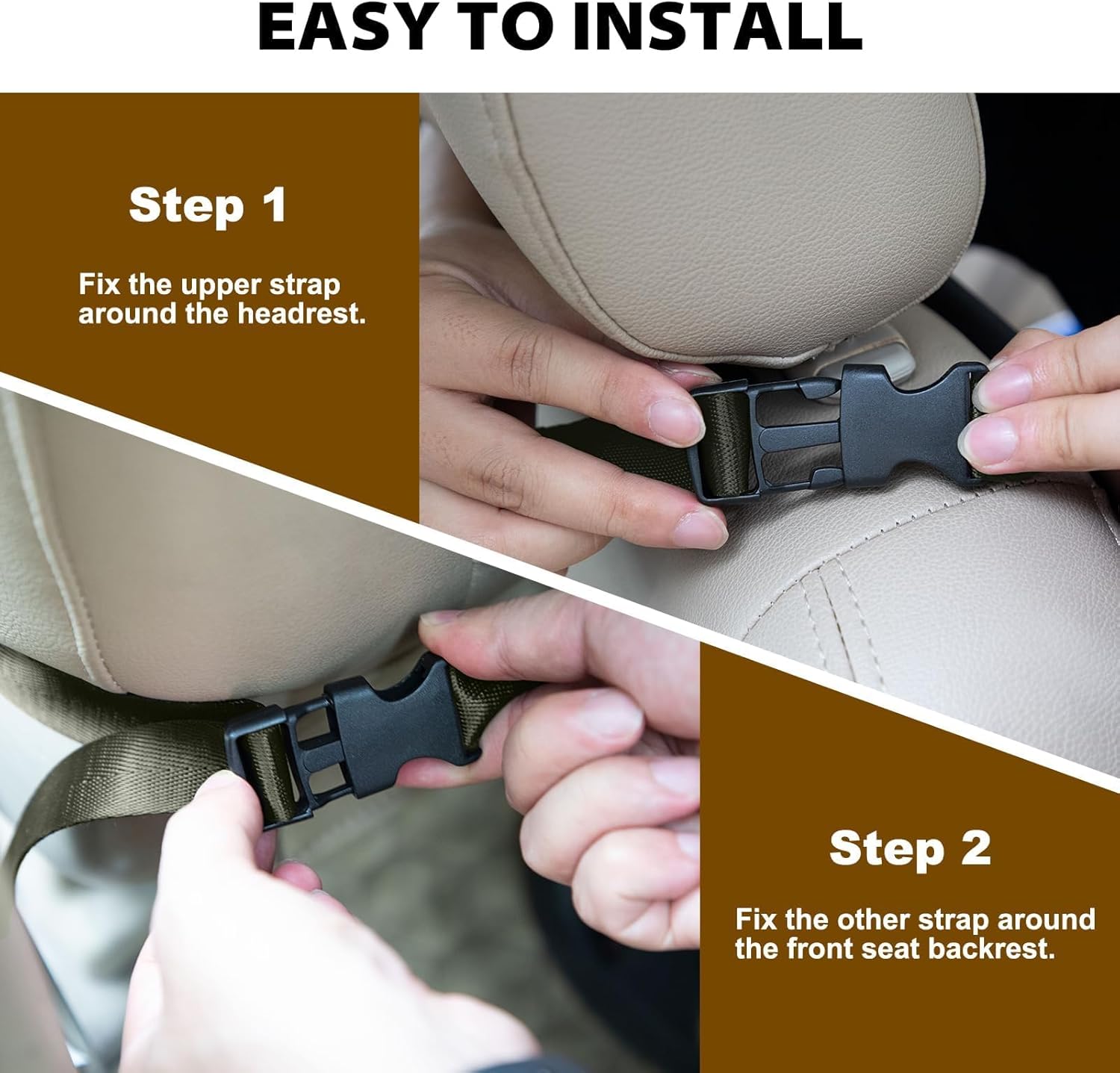 EASY TO INSTALL

Step 1

Fix the upper strap around the headrest.

Step 2

Fix the other strap around the front seat backrest.