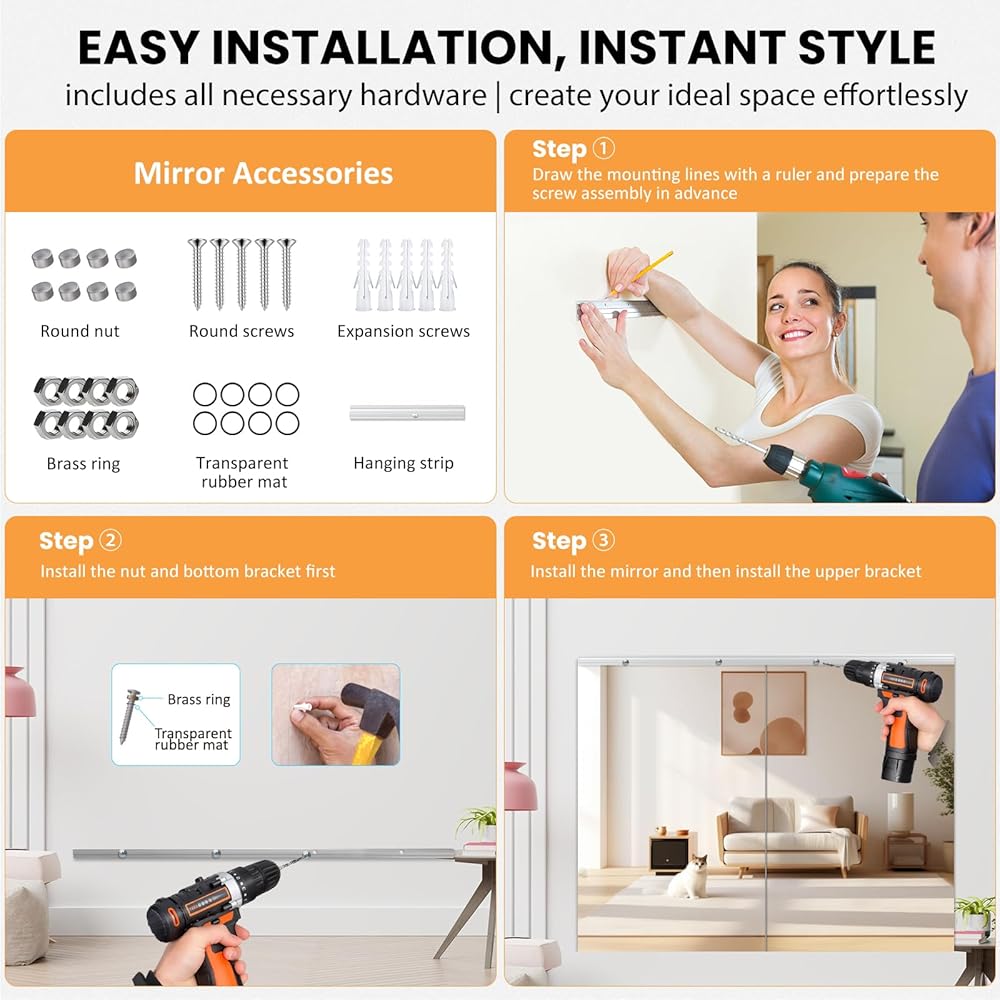 EASY INSTALLATION, INSTANT STYLE
includes all necessary hardware | create your ideal space effortlessly

Mirror Accessories

Round nut
Round screws
Expansion screws
Brass ring
Transparent rubber mat
Hanging strip

Step ①
Draw the mounting lines with a ruler and prepare the screw assembly in advance

Step ②
Install the nut and bottom bracket first

Brass ring
Transparent rubber mat

Step ③
Install the mirror and then install the upper bracket