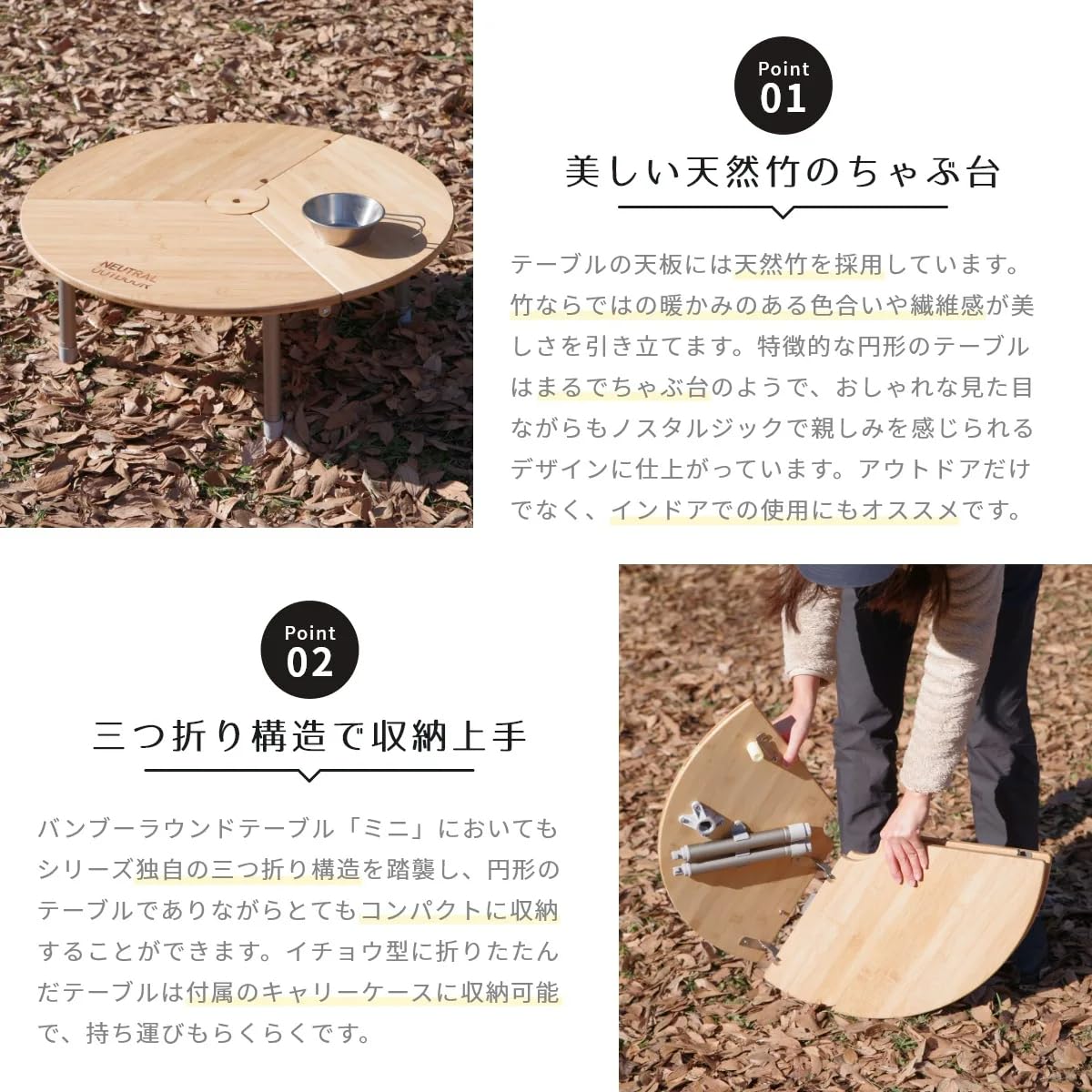 NEUTRAL OUTDOOR

Point 01

美しい天然竹のちゃぶ台

テーブルの天板には天然竹を採用しています。竹ならではの暖かみのある色合いや繊維感が美しさを引き立てます。特徴的な円形のテーブルはまるでちゃぶ台のようで、おしゃれな見た目ながらもノスタルジックで親しみを感じられるデザインに仕上がっています。アウトドアだけでなく、インドアでの使用にもオススメです。

Point 02

三つ折り構造で収納上手

バンブーラウンドテーブル「ミニ」においてもシリーズ独自の三つ折り構造を踏襲し、円形のテーブルでありながらとてもコンパクトに収納することができます。イチョウ型に折りたたんだテーブルは付属のキャリーケースに収納可能で、持ち運びもらくらくです。