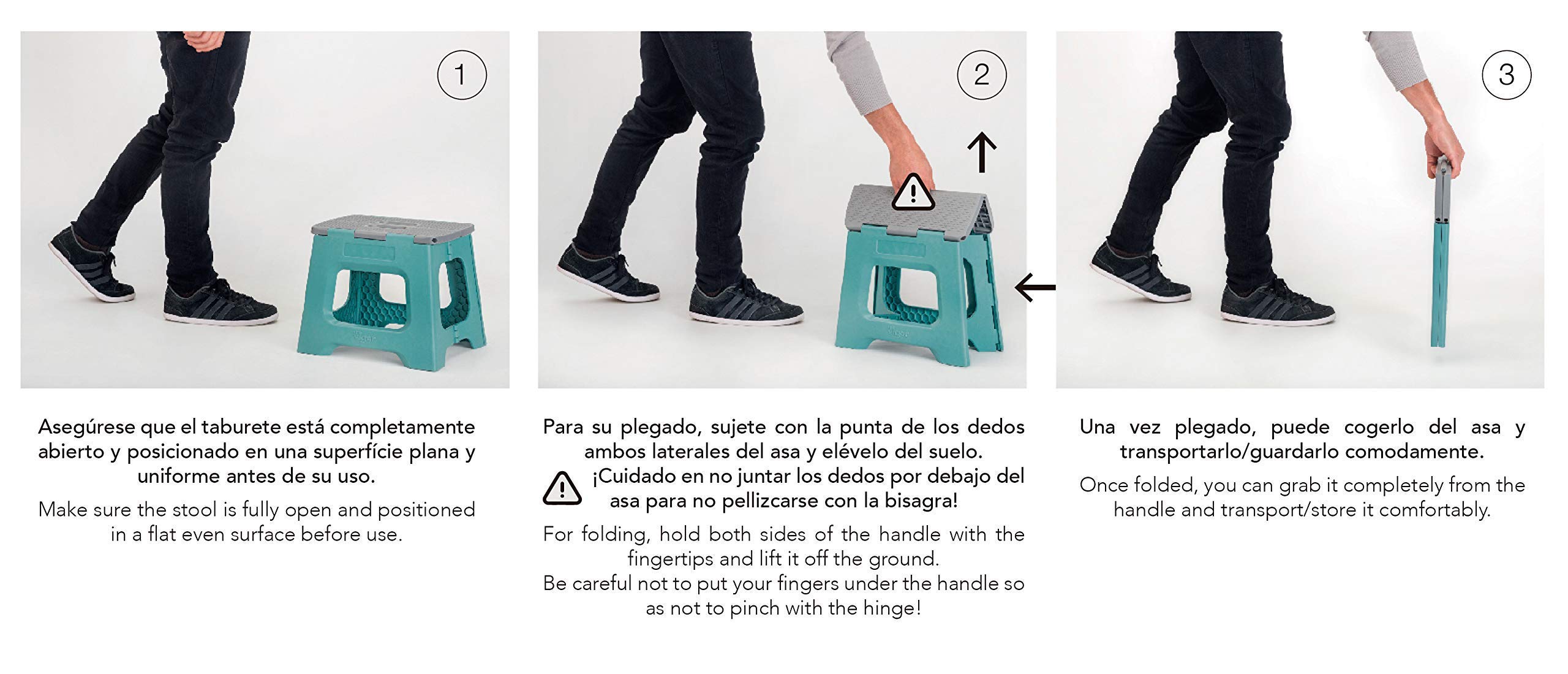 1

Asegúrese que el taburete está completamente abierto y posicionado en una superfície plana y uniforme antes de su uso.

Make sure the stool is fully open and positioned in a flat even surface before use.

2

Para su plegado, sujete con la punta de los dedos ambos laterales del asa y elévelo del suelo.
¡Cuidado en no juntar los dedos por debajo del asa para no pellizcarse con la bisagra!

For folding, hold both sides of the handle with the fingertips and lift it off the ground.
Be careful not to put your fingers under the handle so as not to pinch with the hinge!

3

Una vez plegado, puede cogerlo del asa y transportarlo/guardarlo comodamente.

Once folded, you can grab it completely from the handle and transport/store it comfortably.