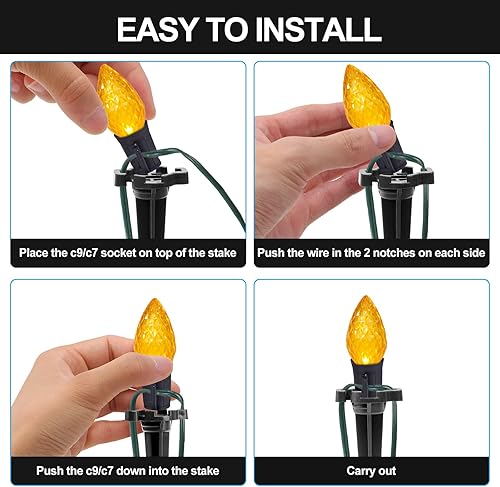 EASY TO INSTALL

Place the c9/c7 socket on top of the stake

Push the wire in the 2 notches on each side

Push the c9/c7 down into the stake

Carry out