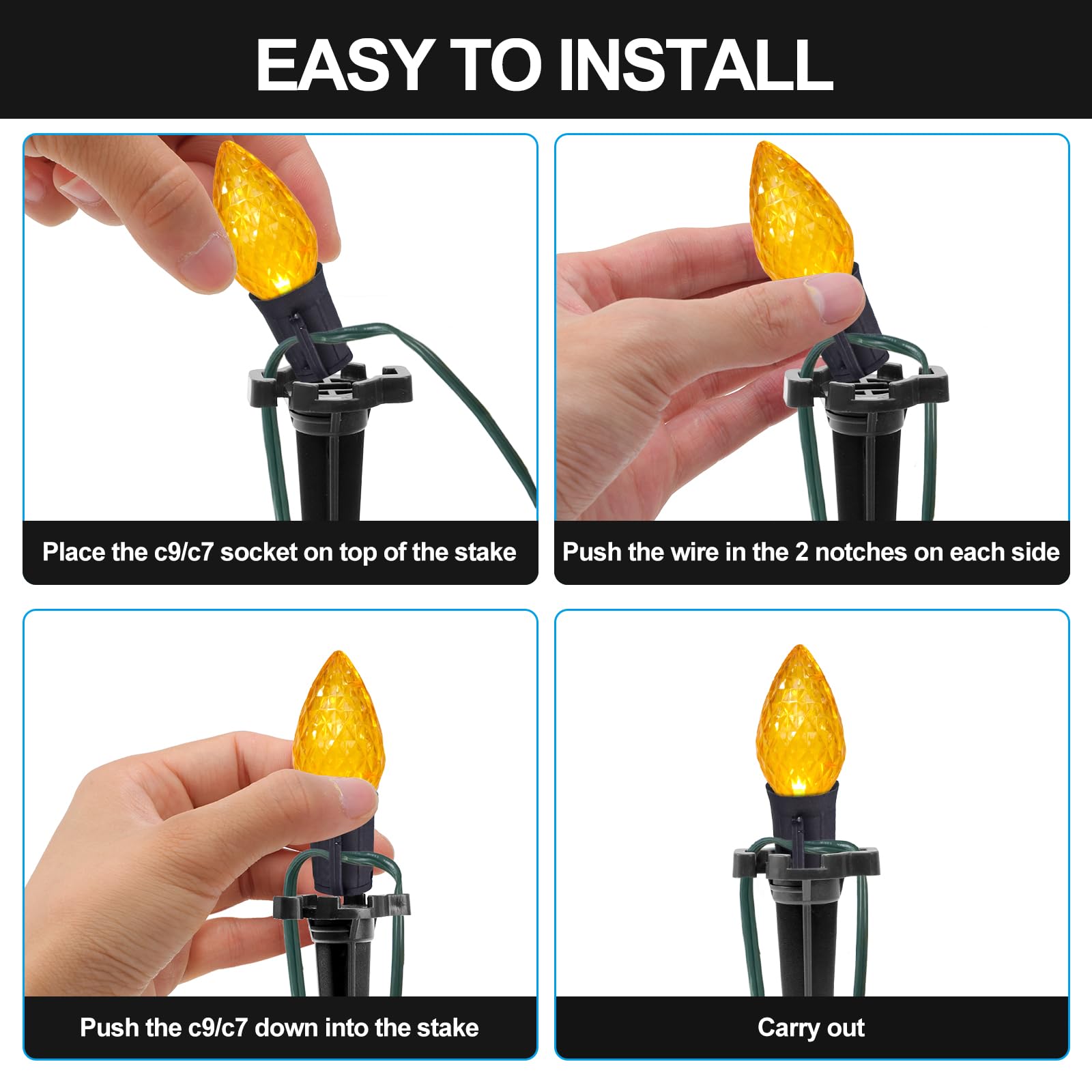 EASY TO INSTALL

Place the c9/c7 socket on top of the stake

Push the wire in the 2 notches on each side

Push the c9/c7 down into the stake

Carry out