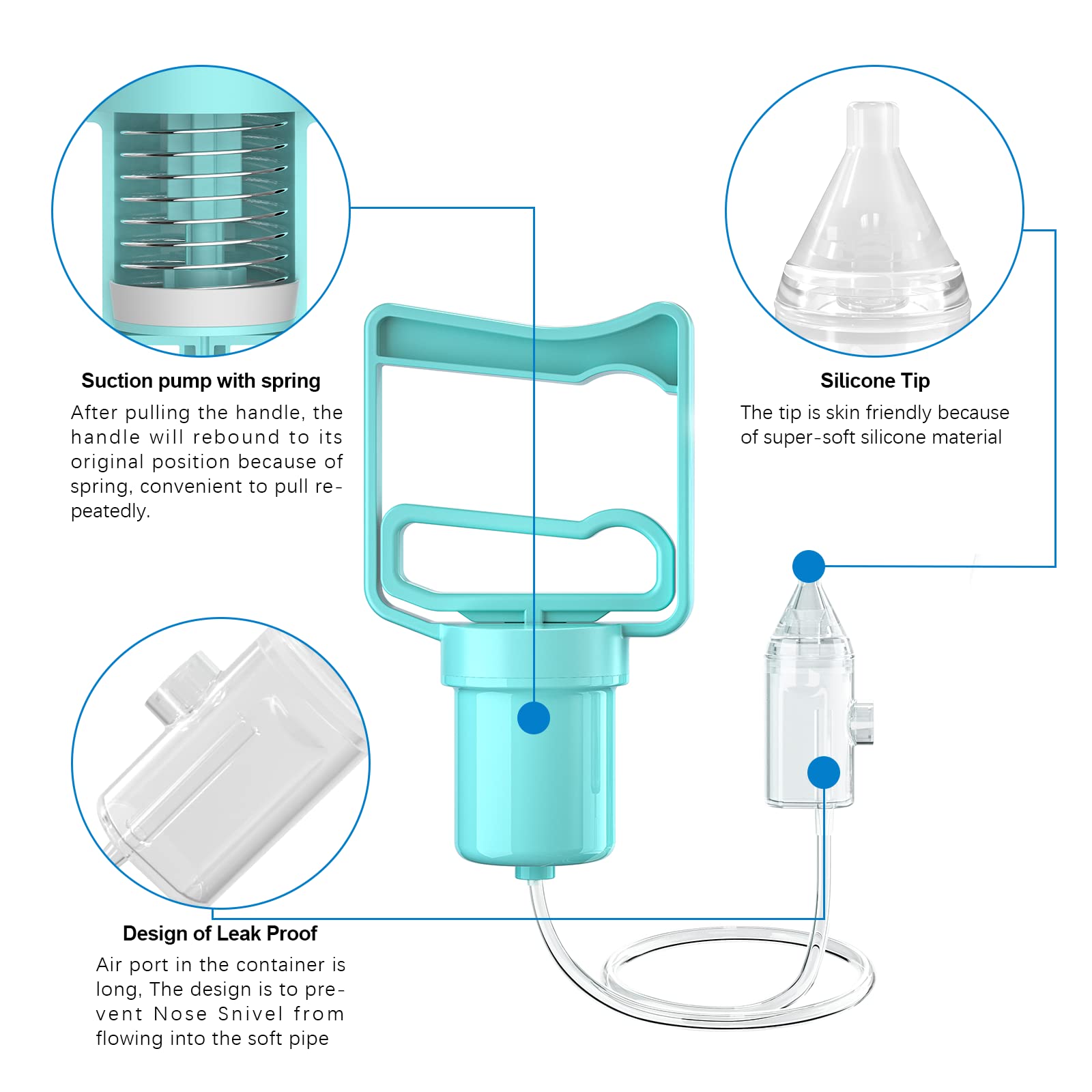 Suction pump with spring

After pulling the handle, the handle will rebound to its original position because of spring, convenient to pull repeatedly.

Silicone Tip

The tip is skin friendly because of super-soft silicone material

Design of Leak Proof

Air port in the container is long, The design is to prevent Nose Snivel from flowing into the soft pipe