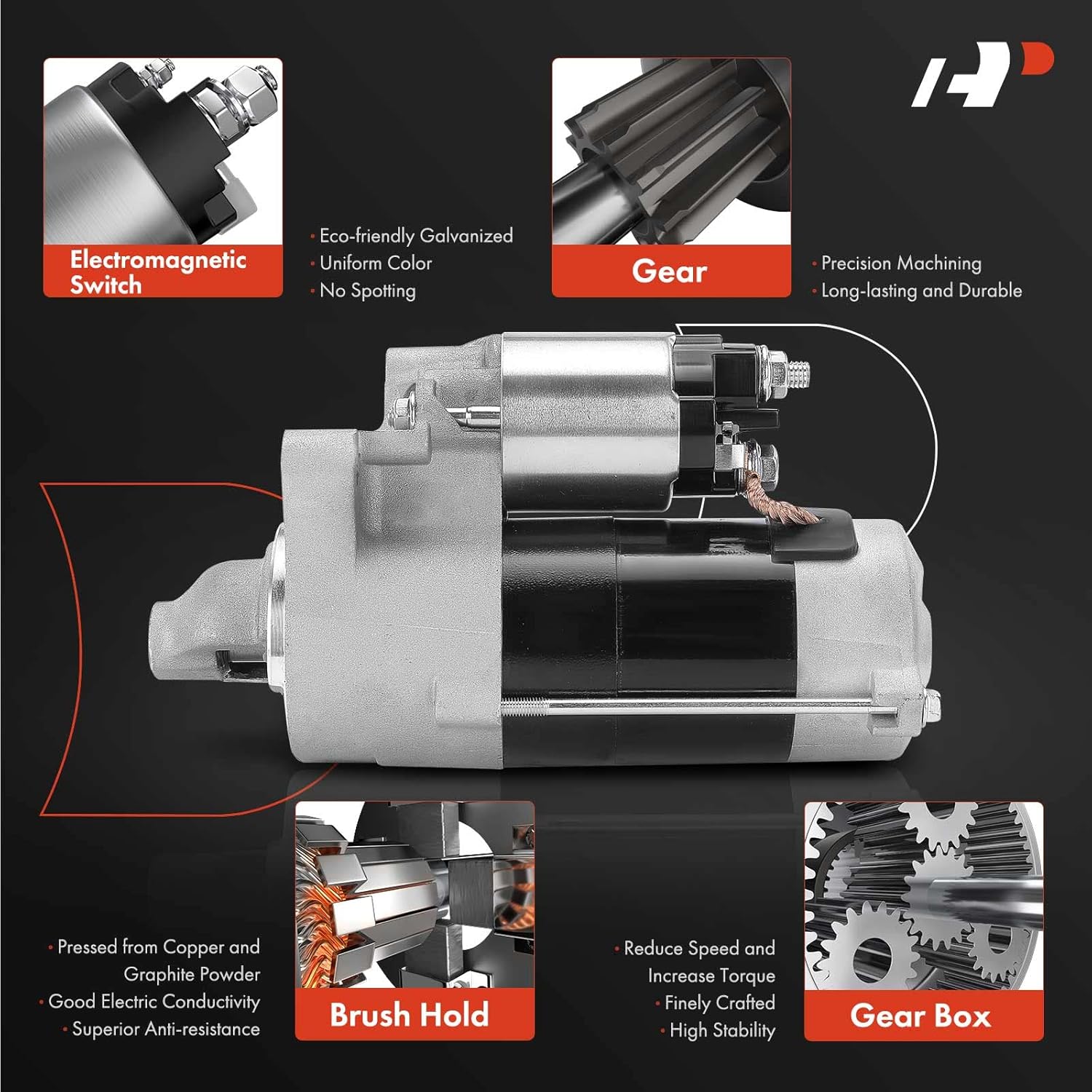 Electromagnetic Switch

· Eco-friendly Galvanized
· Uniform Color
· No Spotting

Gear

· Precision Machining
· Long-lasting and Durable

· Pressed from Copper and Graphite Powder
· Good Electric Conductivity
· Superior Anti-resistance

Brush Hold

· Reduce Speed and Increase Torque
· Finely Crafted
· High Stability

Gear Box