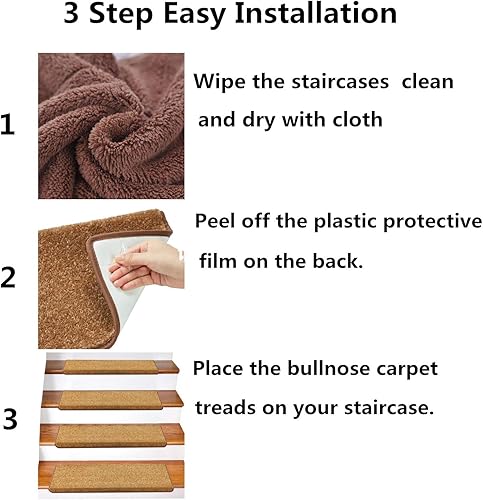 3 Step Easy Installation

1

Wipe the staircases clean and dry with cloth

2

Peel off the plastic protective film on the back.

3

Place the bullnose carpet treads on your staircase.